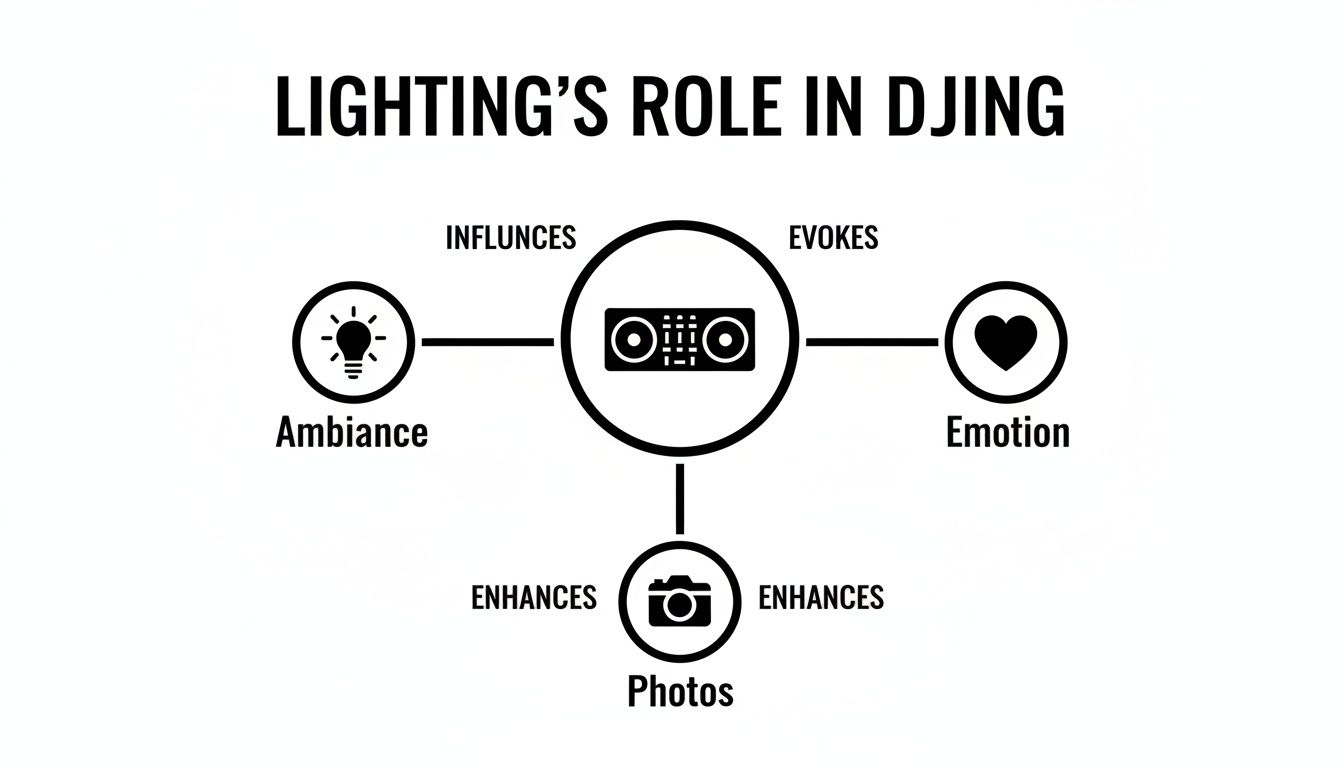 LIGHTING'S ROLE IN DJING

INFLUNCES

EVOKES

Ambiance

Emotion

ENHANCES

ENHANCES

Photos