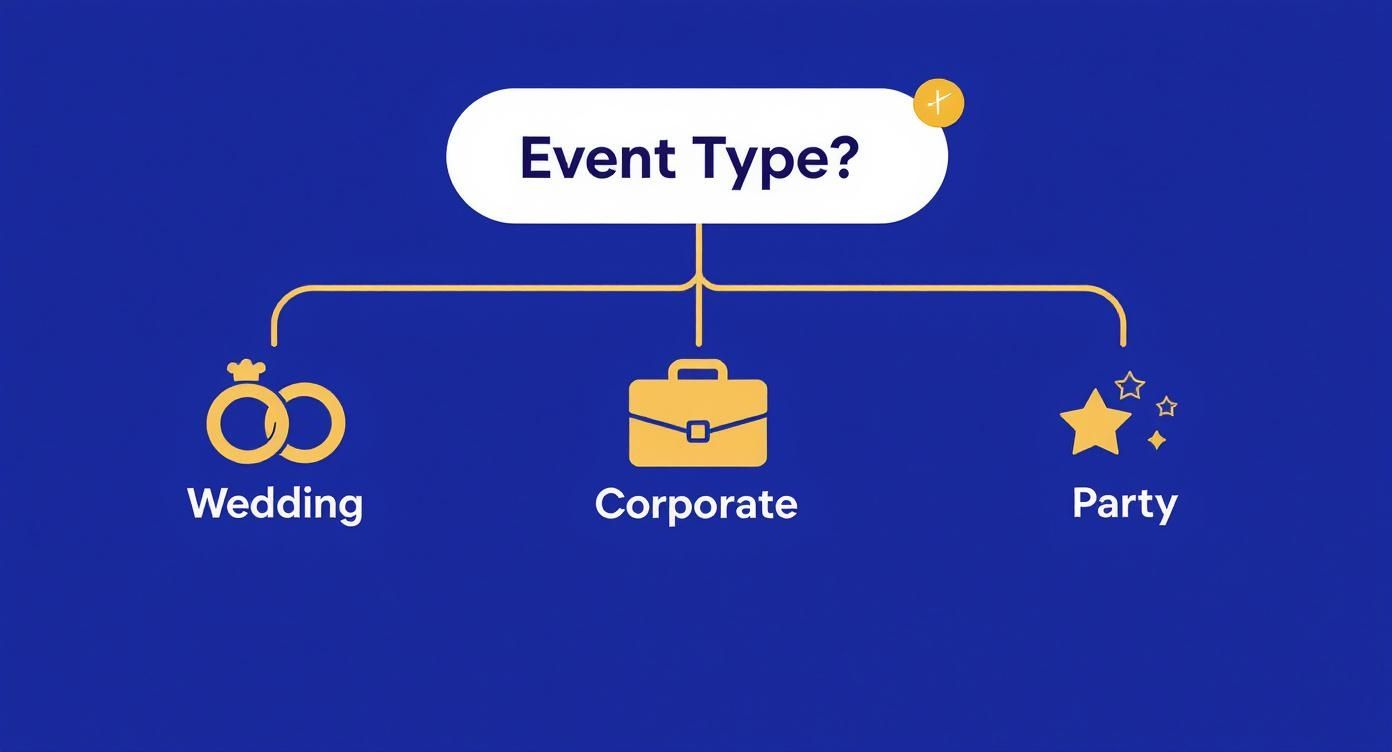 Event Type?

Wedding

Corporate

Party