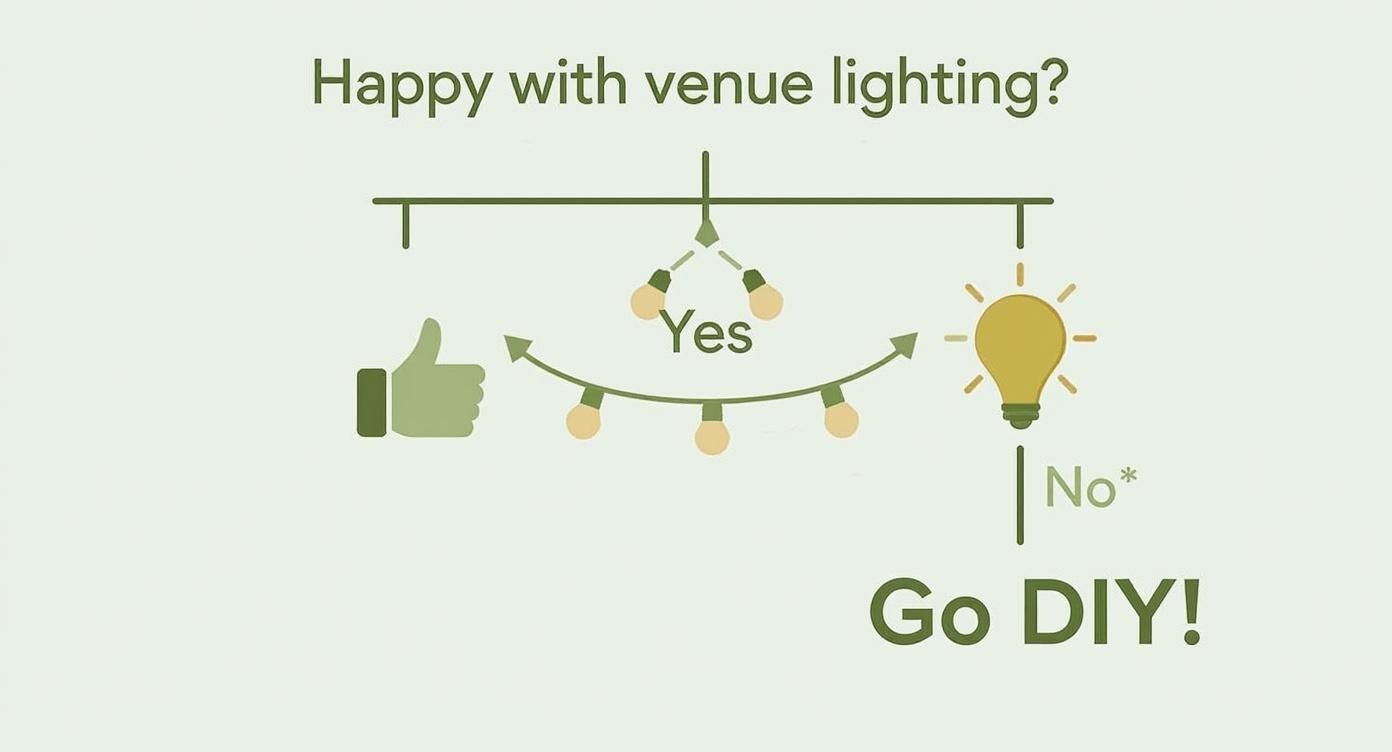 Happy with venue lighting?

Yes

No*

Go DIY!