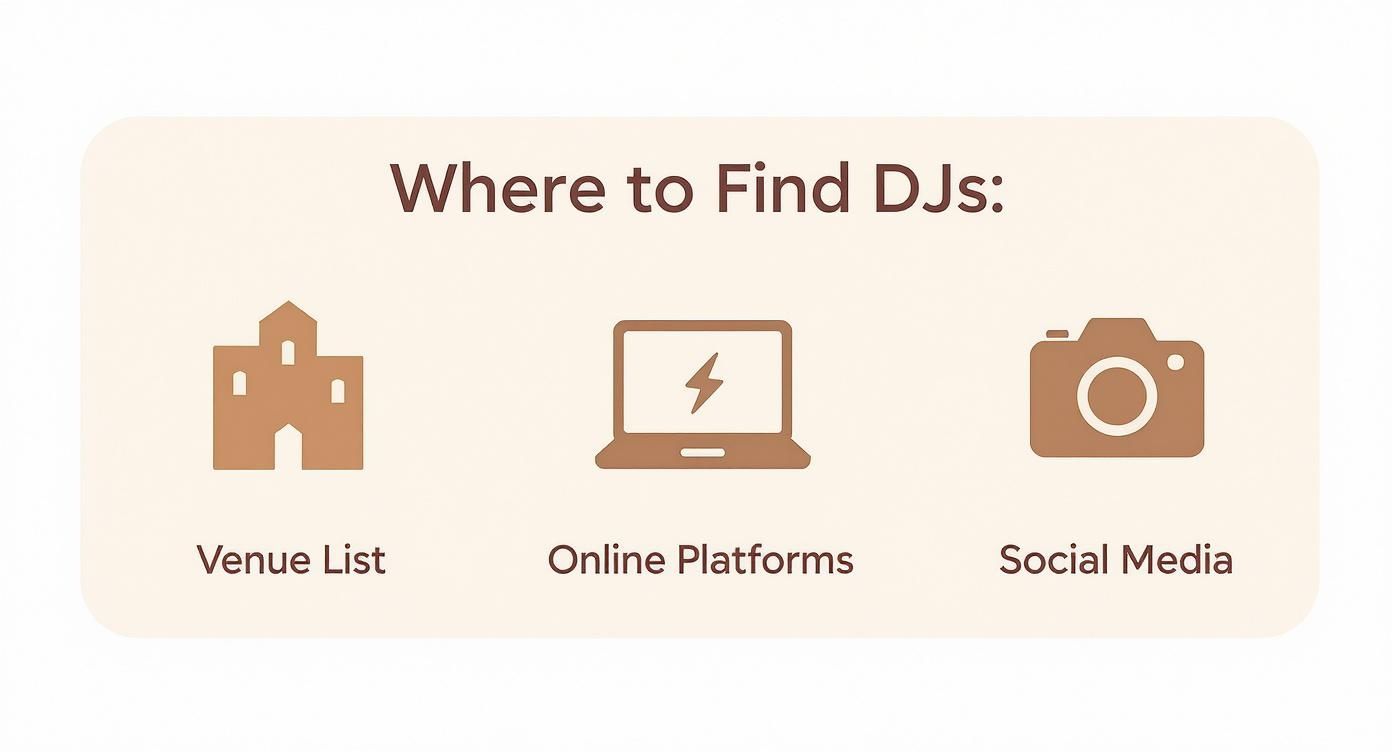 Where to Find DJs:

Venue List

Online Platforms

Social Media