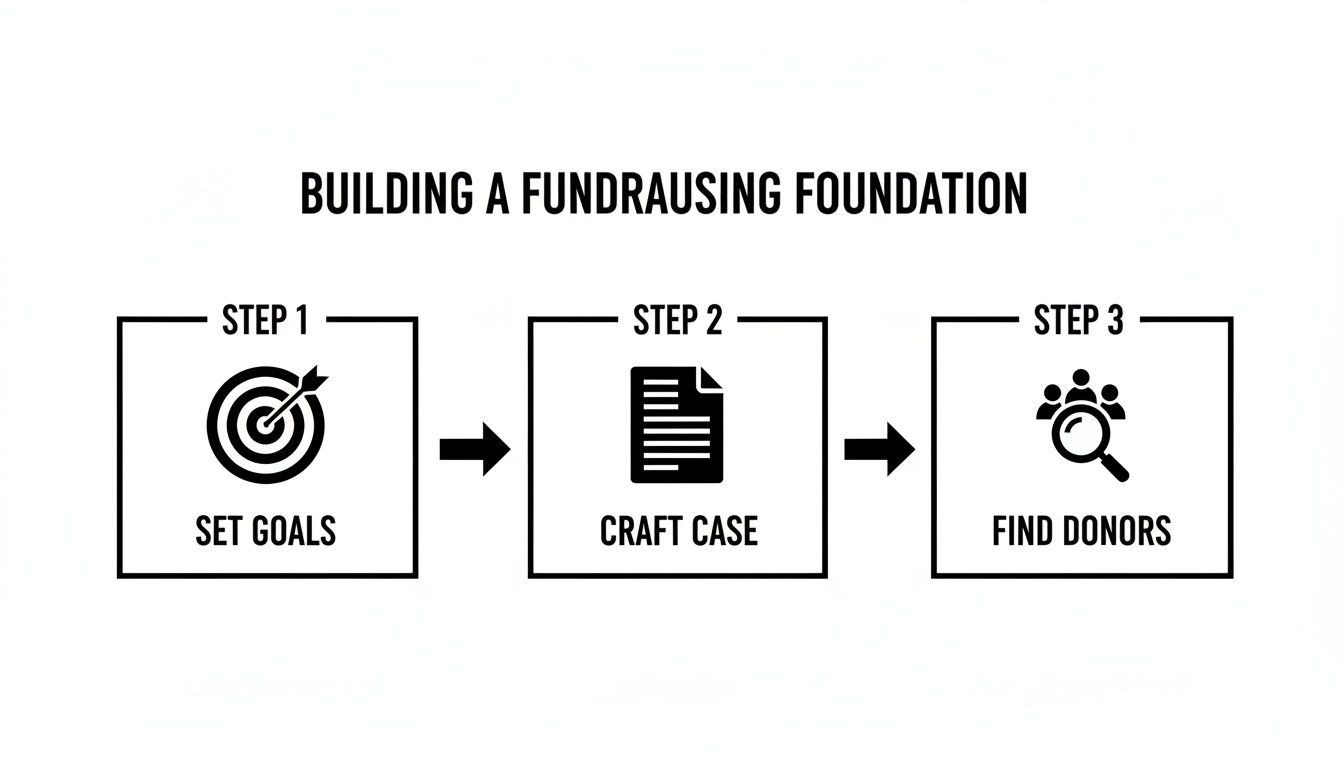 BUILDING A FUNDRAUSING FOUNDATION

STEP 1

SET GOALS

STEP 2

CRAFT CASE

STEP 3

FIND DONORS