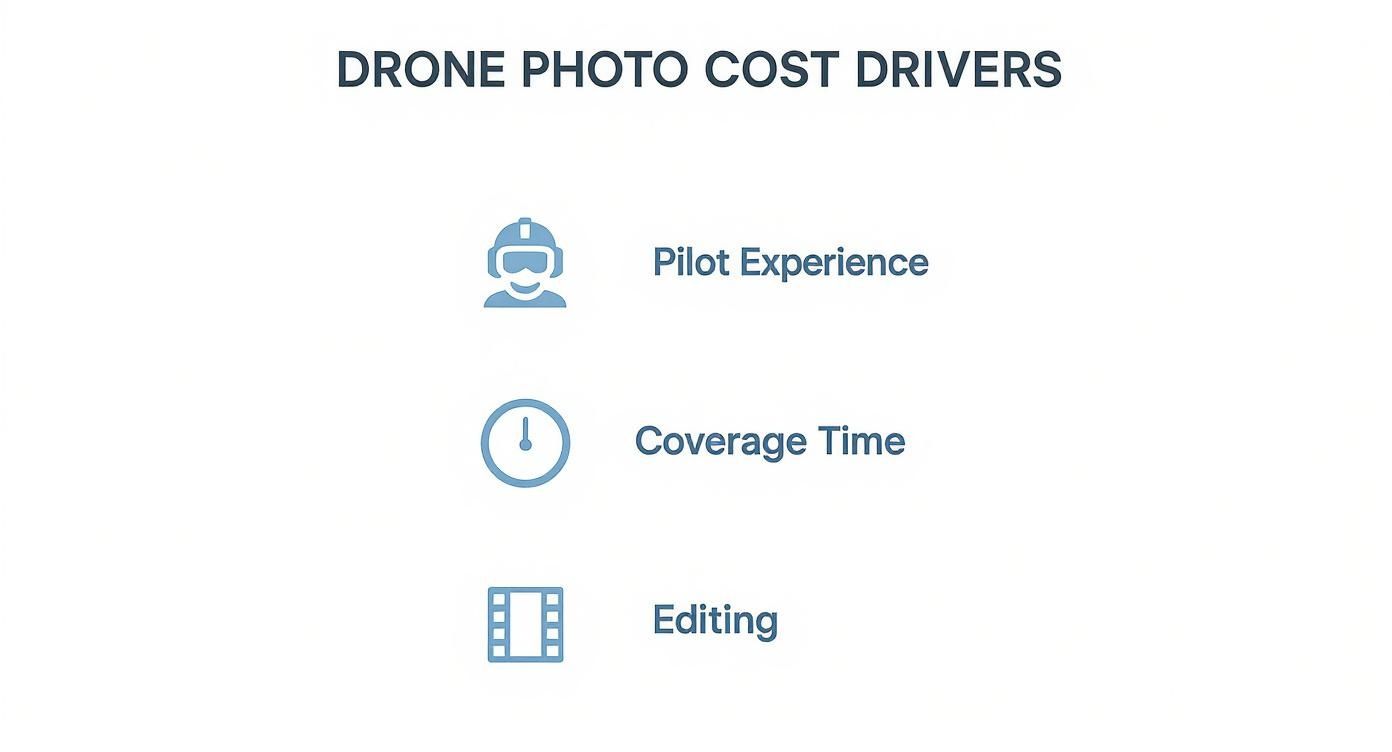 DRONE PHOTO COST DRIVERS

Pilot Experience

Coverage Time

Editing