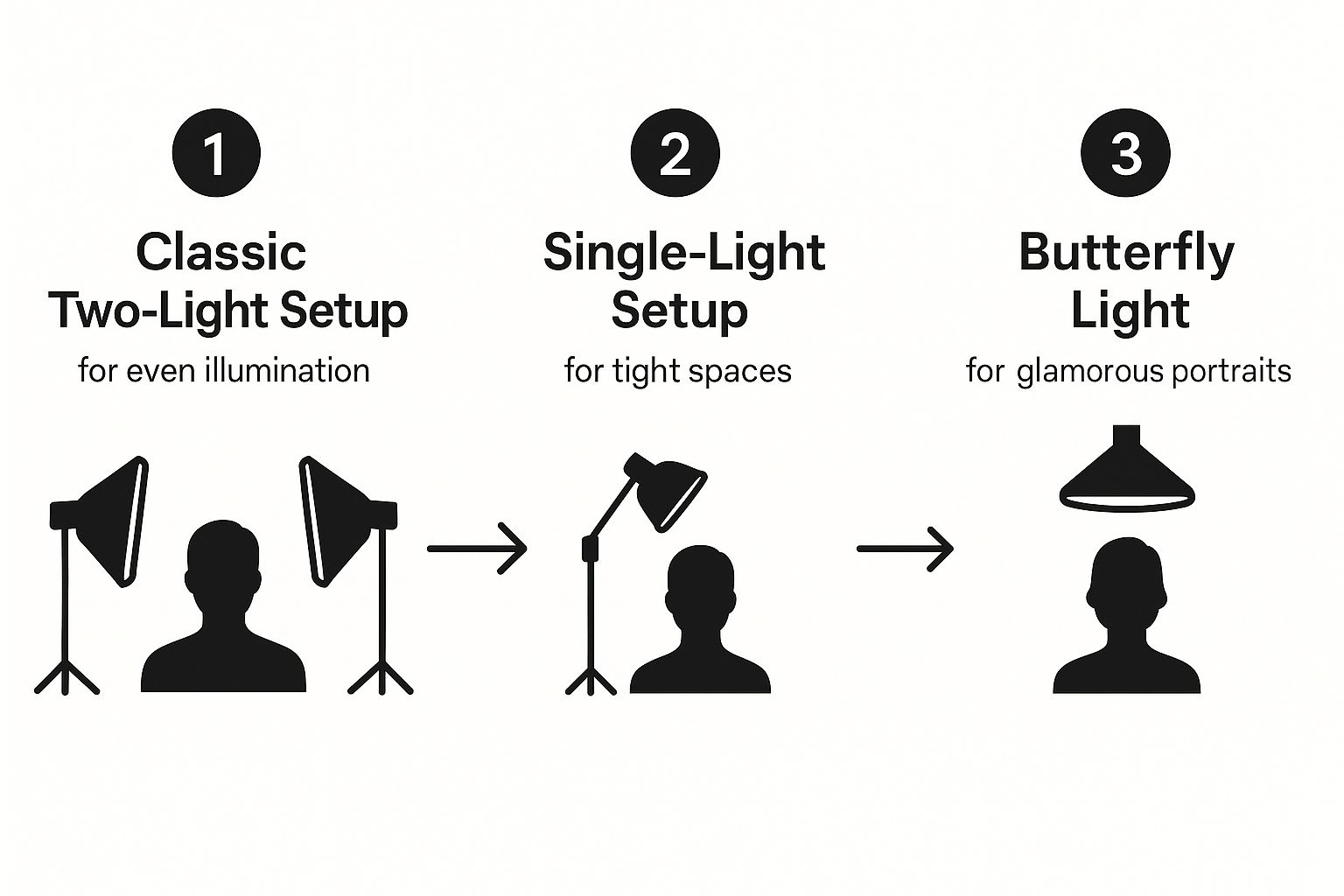 1

Classic Two-Light Setup

for even illumination

2

Single-Light Setup

for tight spaces

3

Butterfly Light

for glamorous portraits