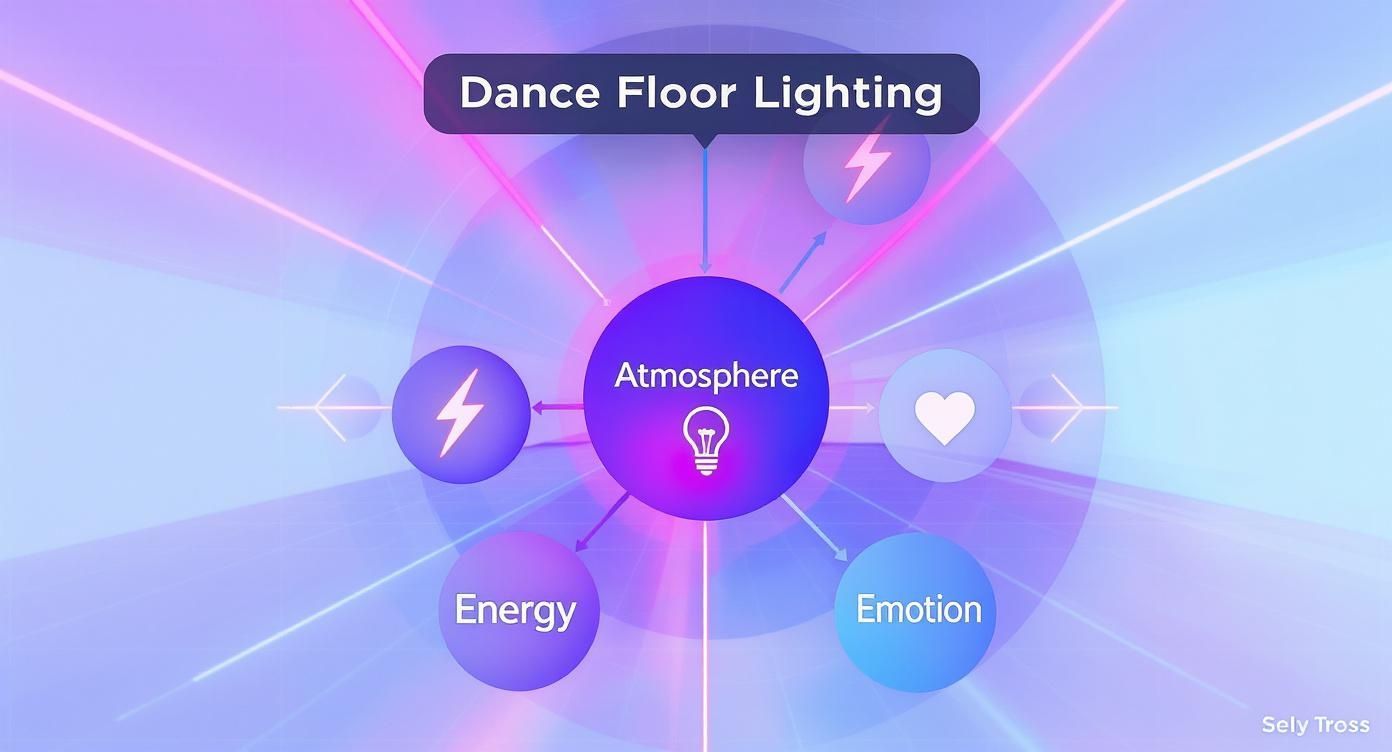 Dance Floor Lighting

Atmosphere

Energy

Emotion

Sely Tross