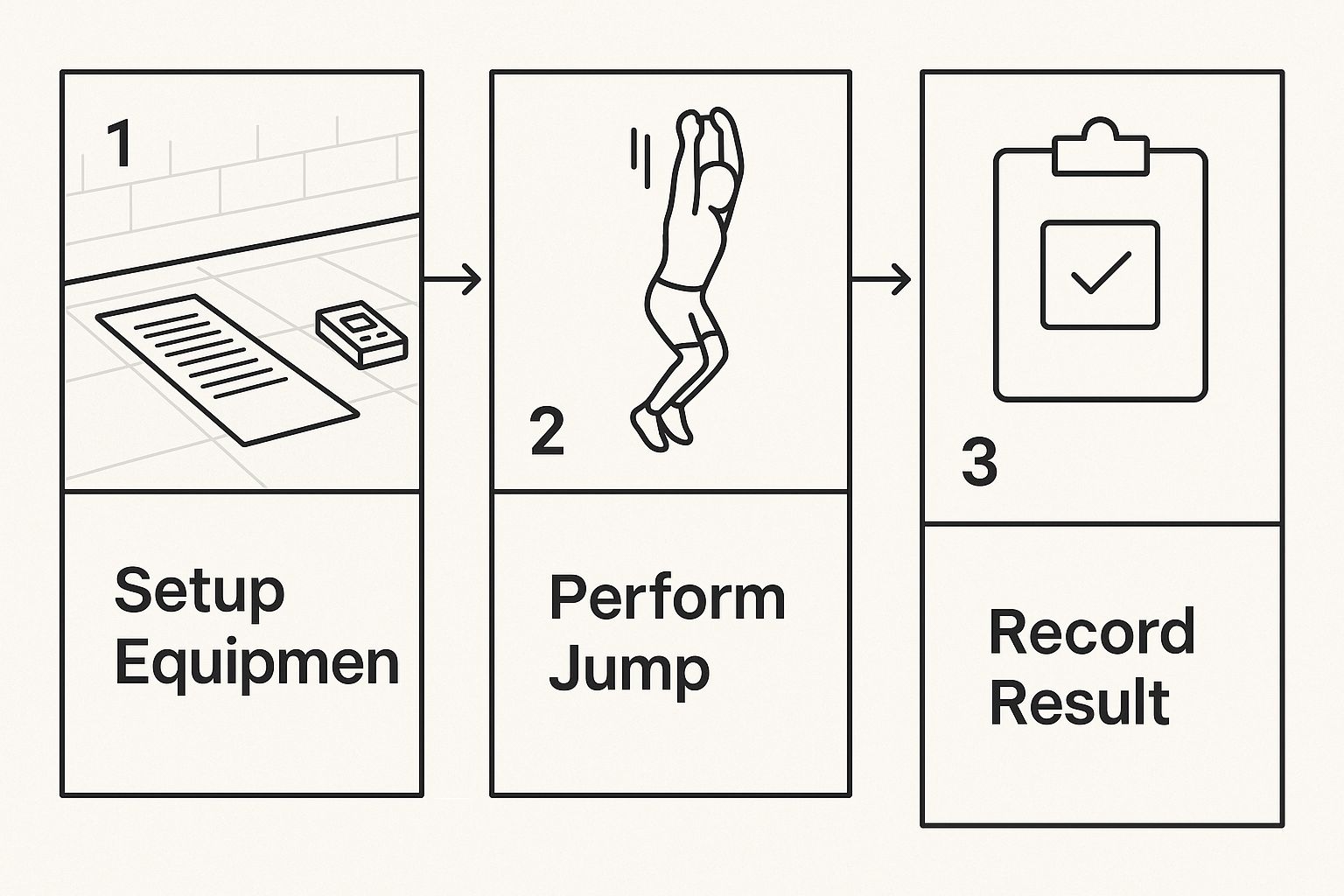 1

Setup Equipmen

2

Perform Jump

3

Record Result