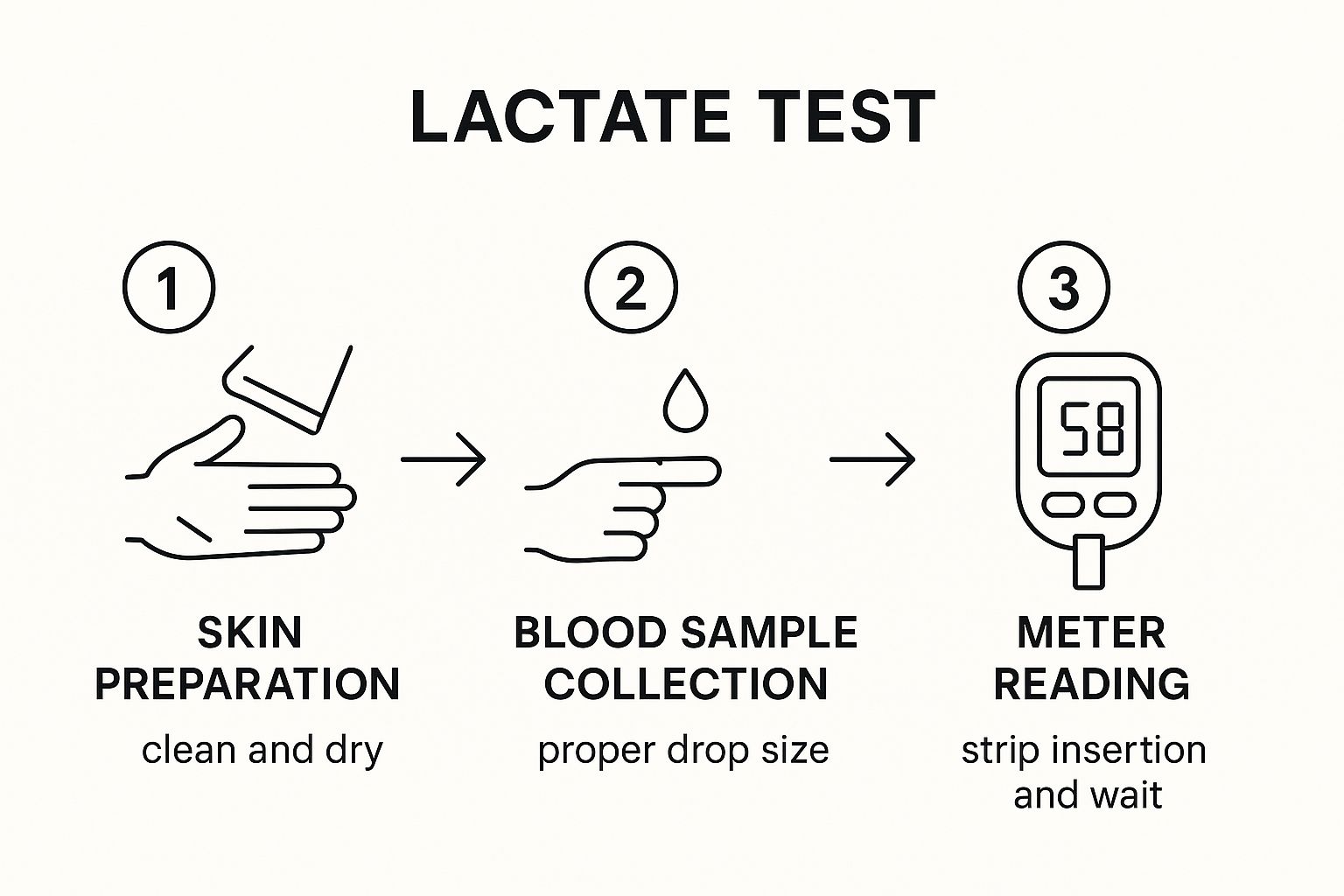 LACTATE TEST

1

SKIN PREPARATION

clean and dry

2

BLOOD SAMPLE COLLECTION

proper drop size

3

58

METER READING

strip insertion and wait