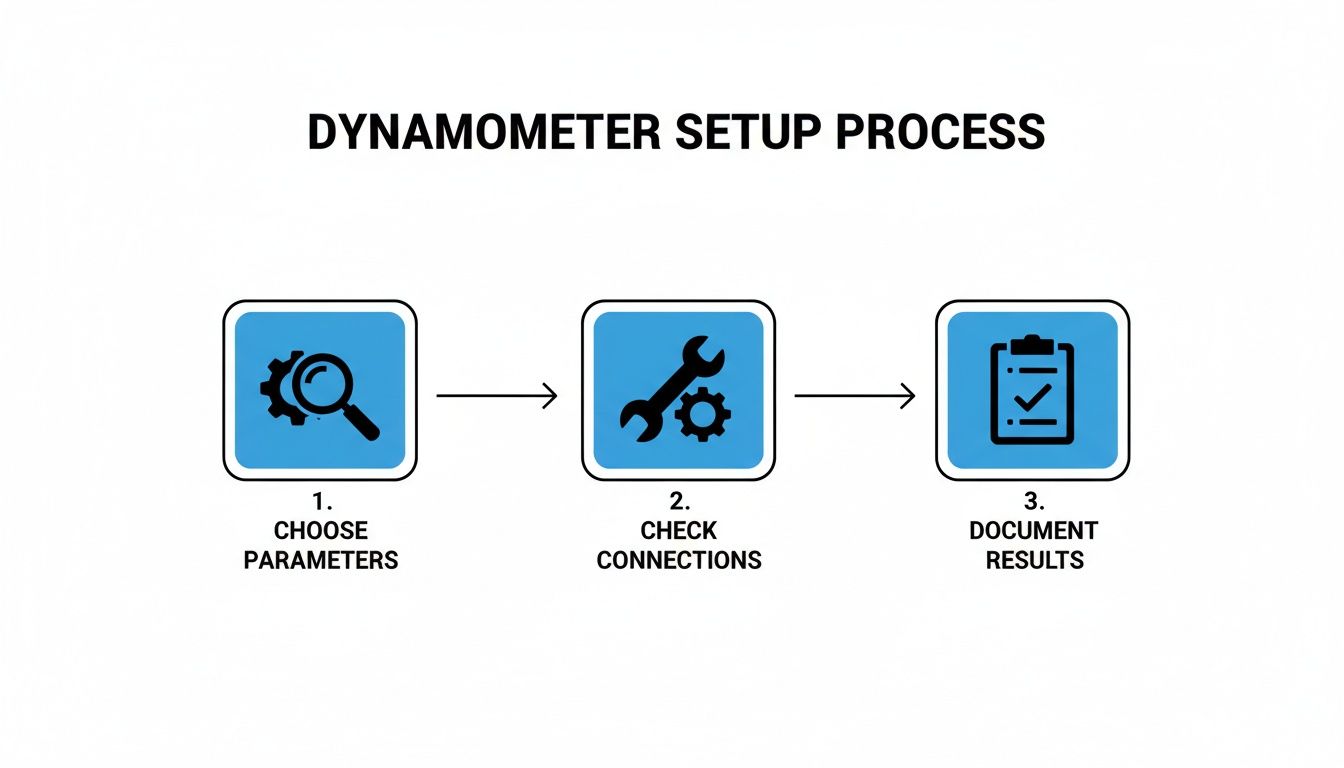 DYNAMOMETER SETUP PROCESS

1.
CHOOSE PARAMETERS

2.
CHECK CONNECTIONS

3.
DOCUMENT RESULTS