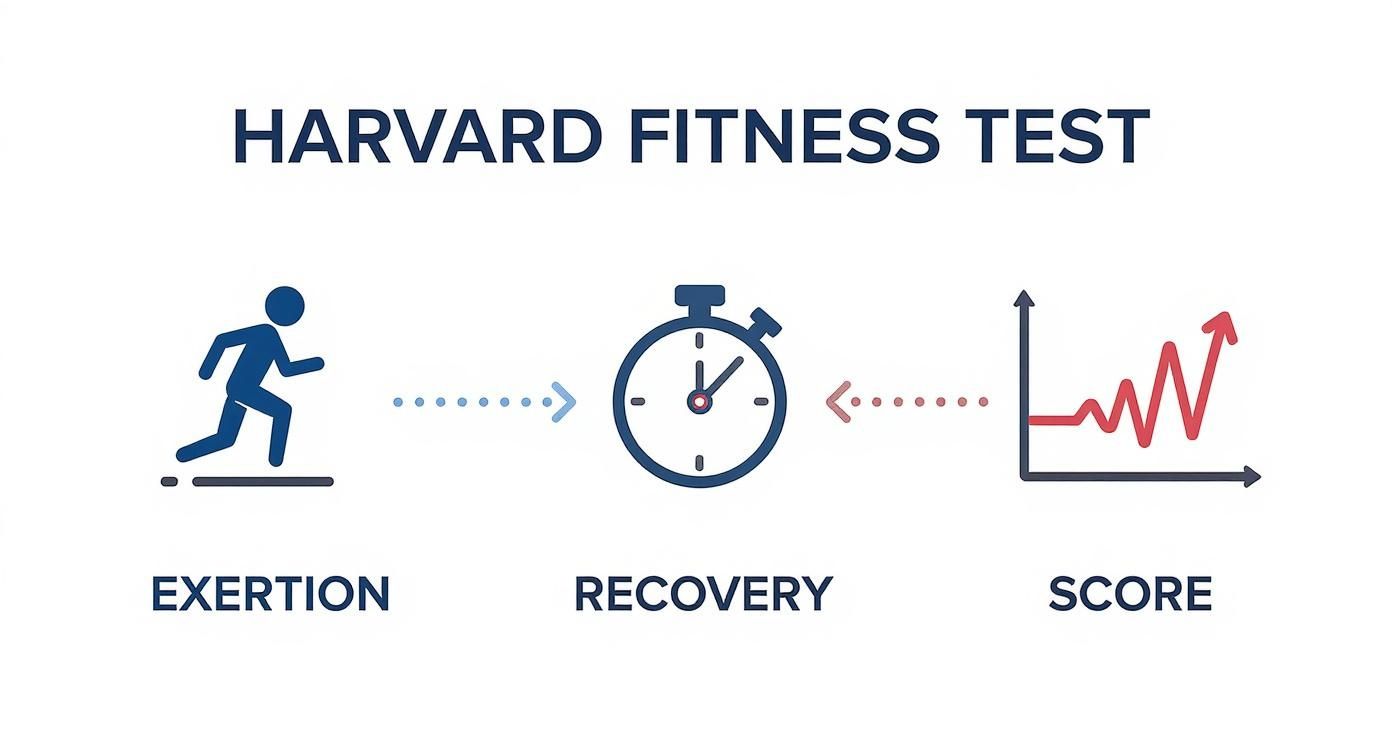 HARVARD FITNESS TEST

EXERTION

RECOVERY

SCORE