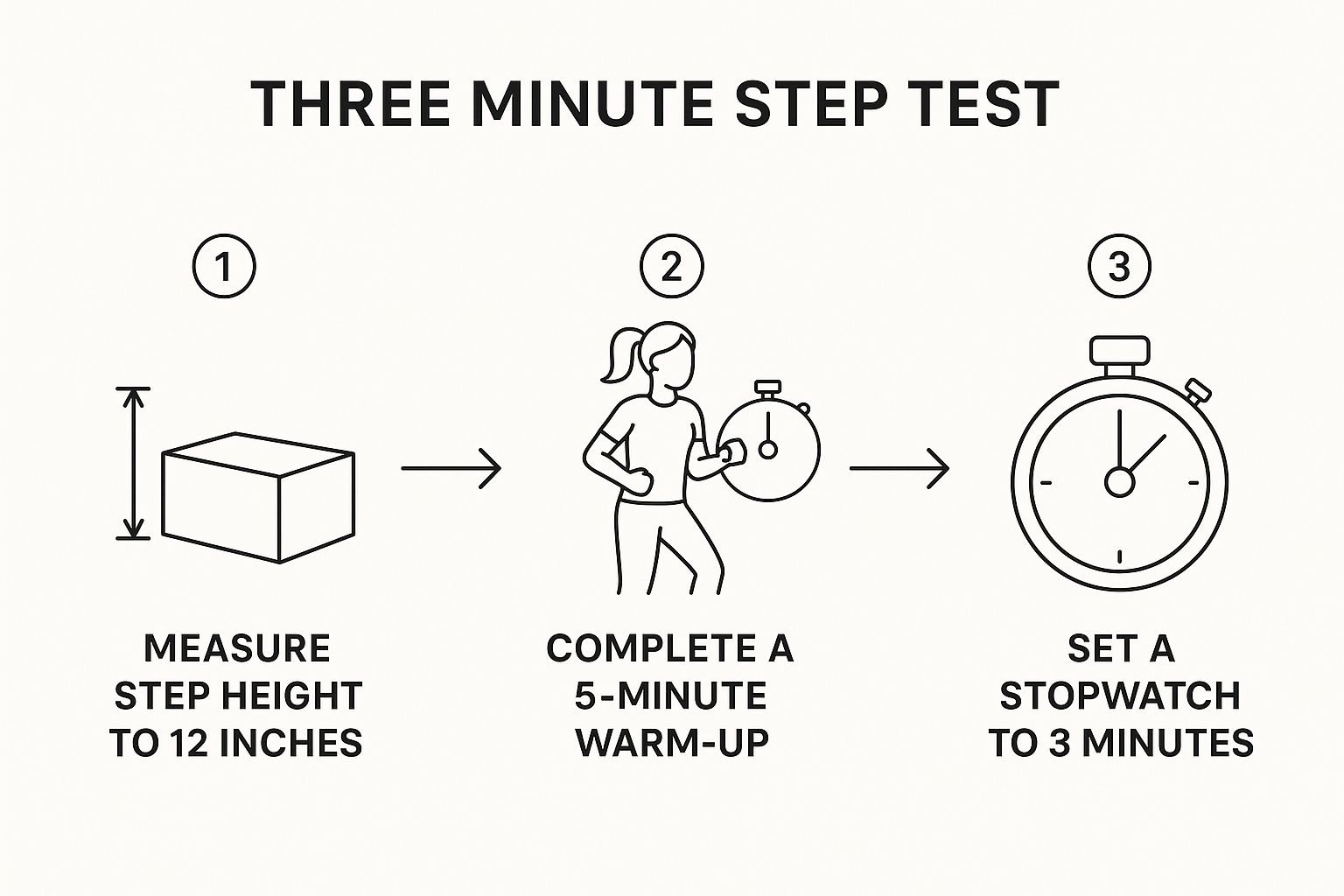 THREE MINUTE STEP TEST

1

MEASURE STEP HEIGHT TO 12 INCHES

2

COMPLETE A 5-MINUTE WARM-UP

3

SET A STOPWATCH TO 3 MINUTES