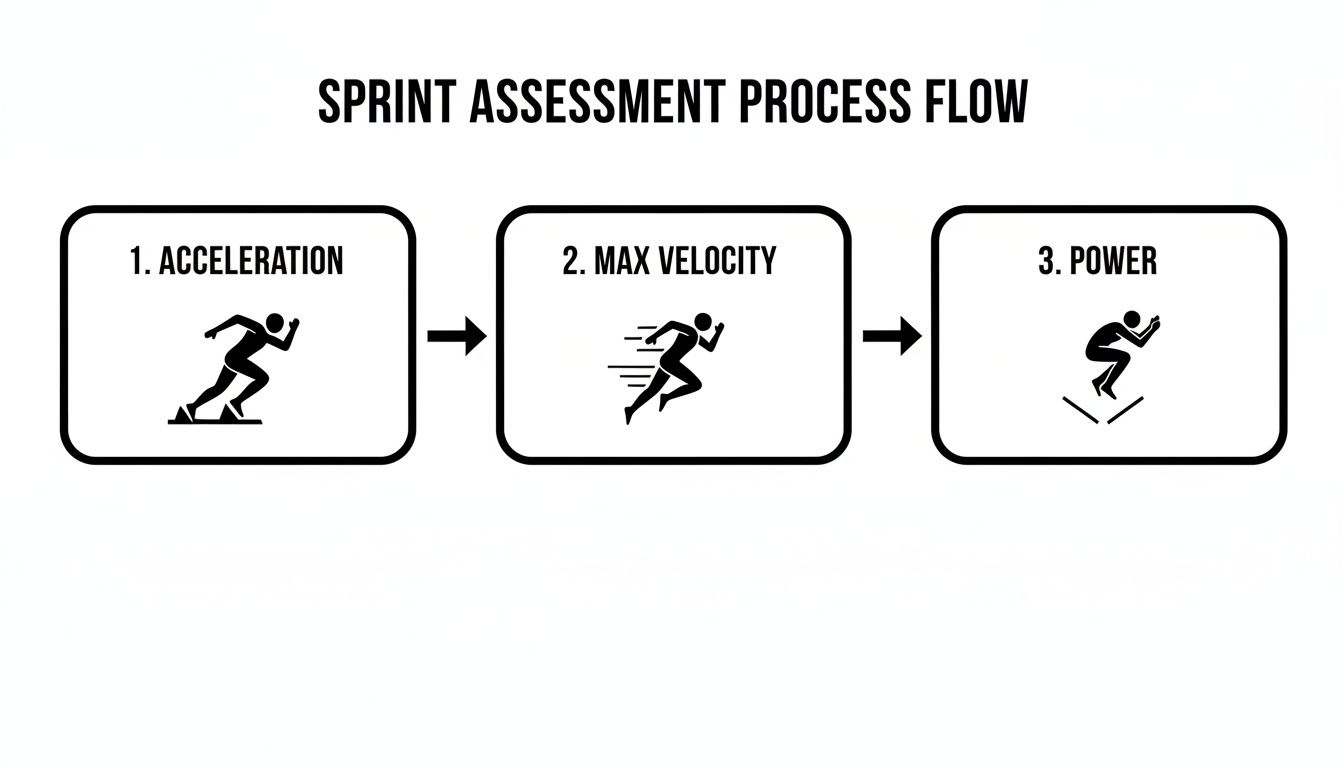 SPRINT ASSESSMENT PROCESS FLOW

1. ACCELERATION

2. MAX VELOCITY

3. POWER