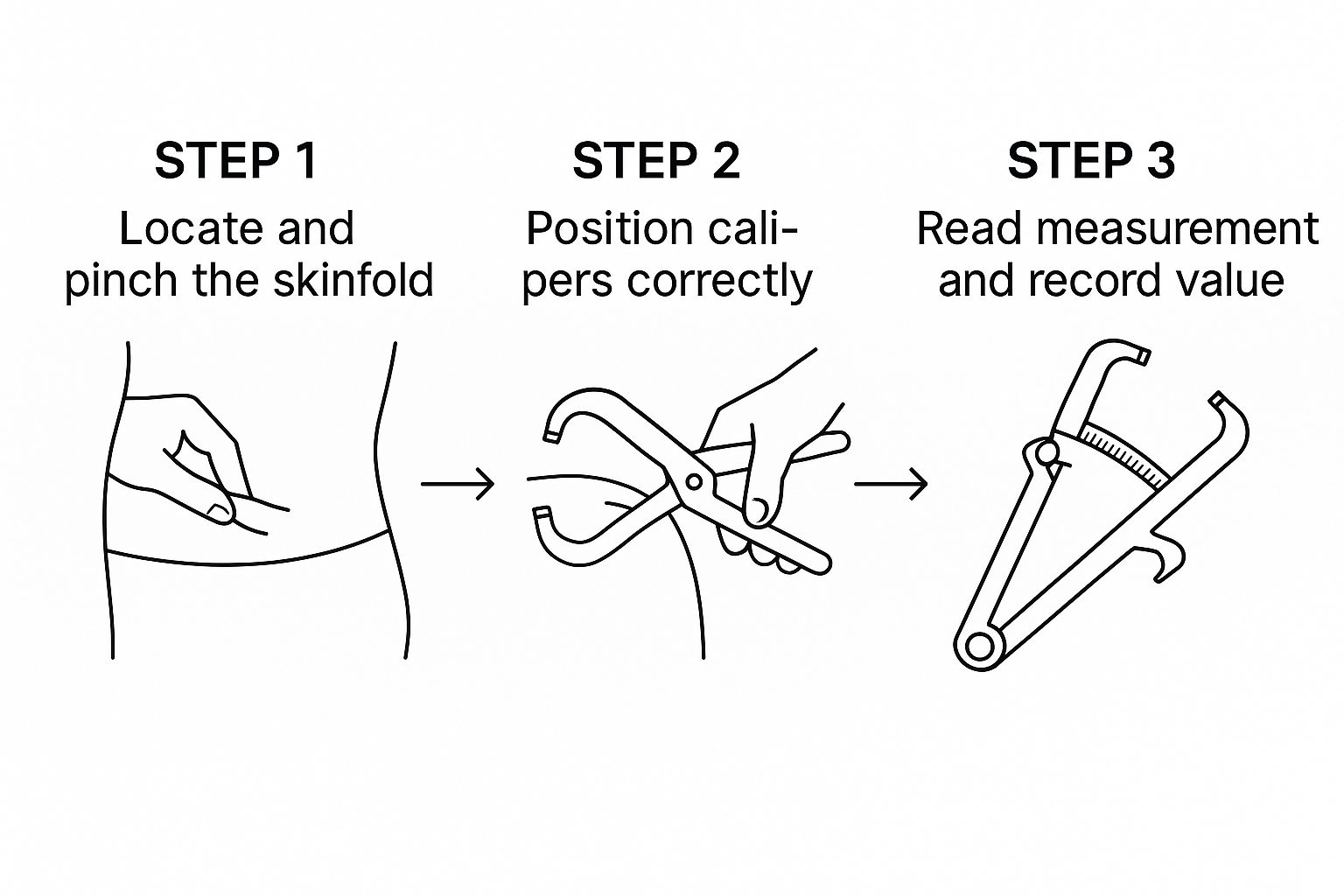 STEP 1
Locate and pinch the skinfold

STEP 2
Position calipers correctly

STEP 3
Read measurement and record value