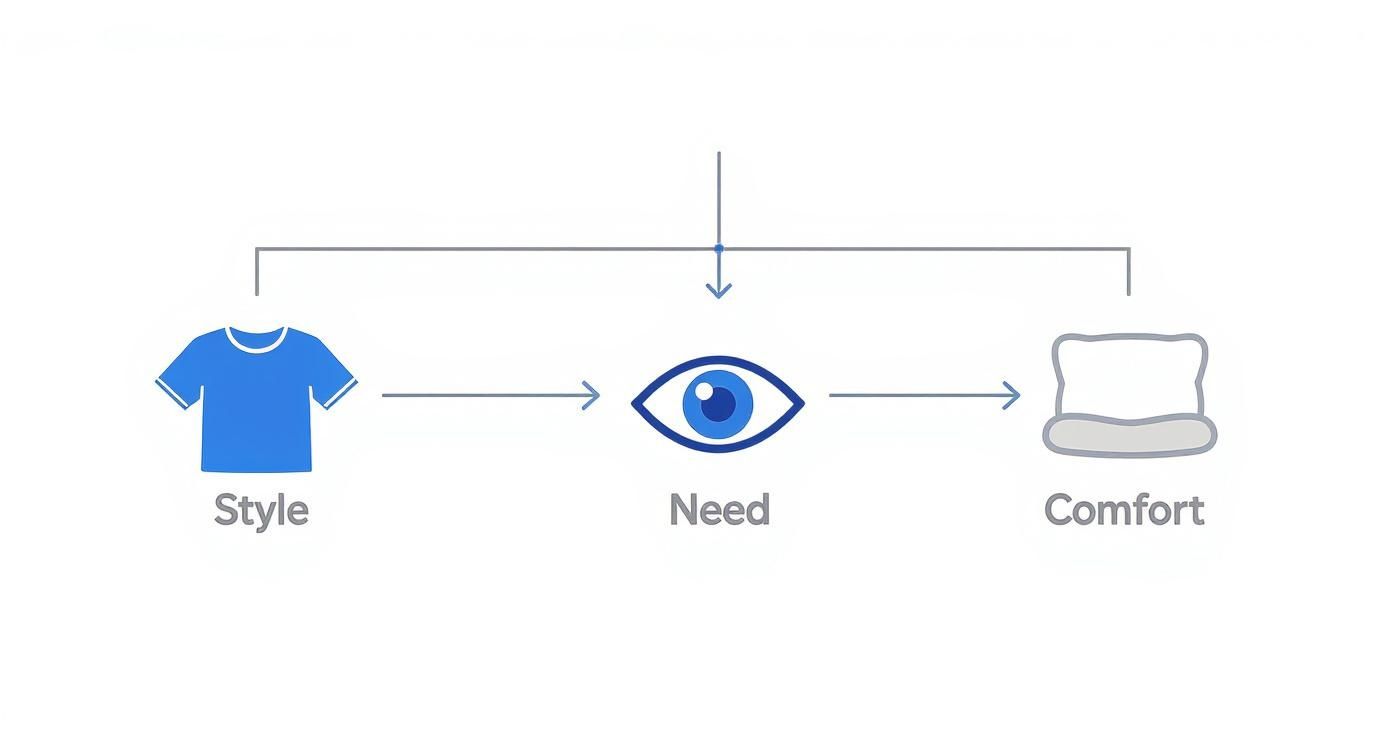 Style

Need

Comfort