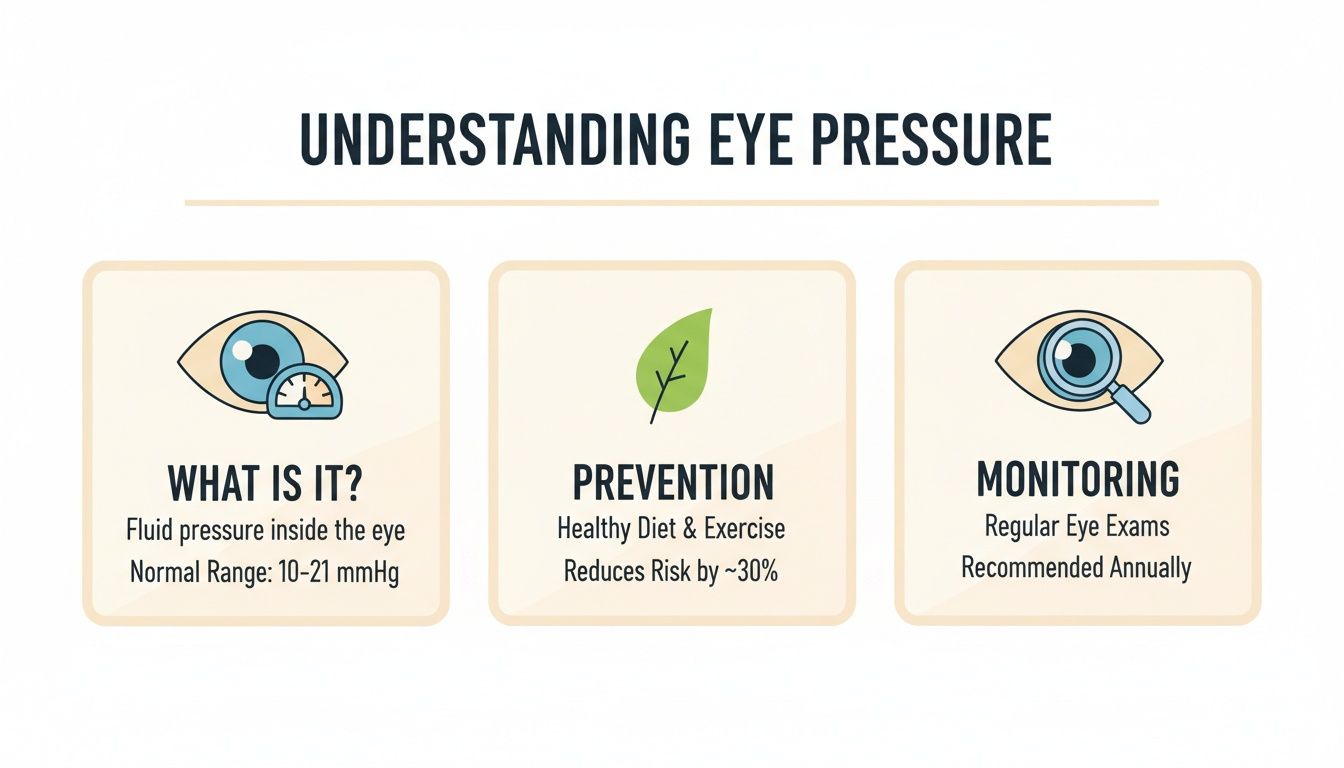 UNDERSTANDING EYE PRESSURE

WHAT IS IT?
Fluid pressure inside the eye
Normal Range: 10-21 mmHg

PREVENTION
Healthy Diet & Exercise
Reduces Risk by ~30%

MONITORING
Regular Eye Exams
Recommended Annually