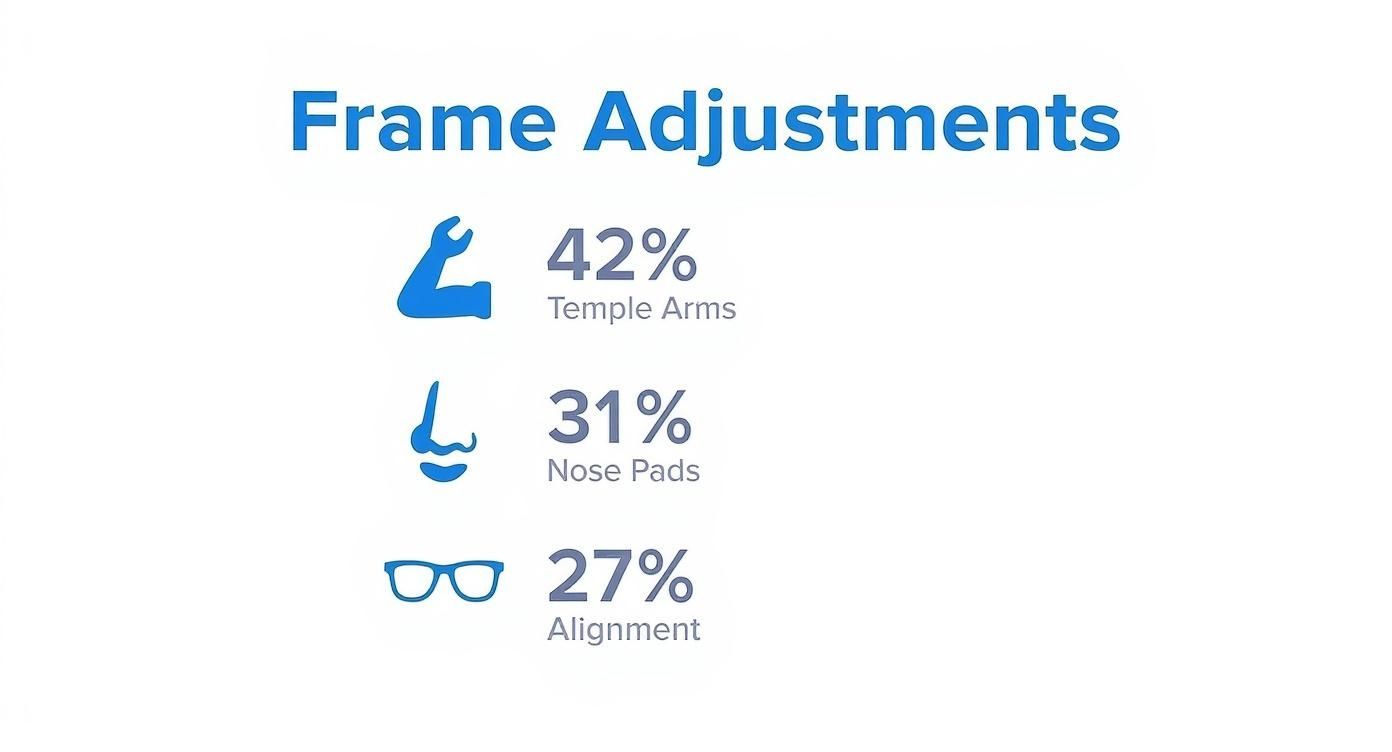 Frame Adjustments

42%
Temple Arms

31%
Nose Pads

27%
Alignment