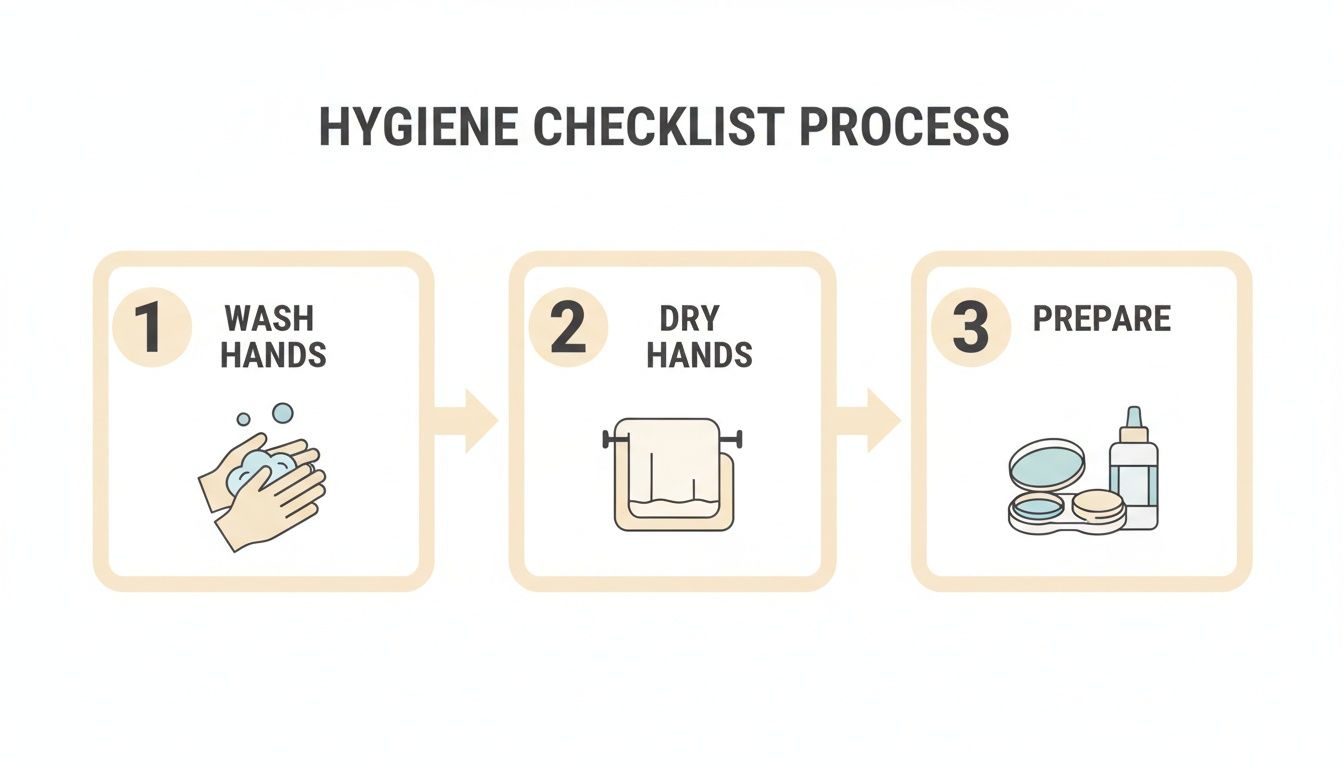 HYGIENE CHECKLIST PROCESS

1 WASH HANDS

2 DRY HANDS

3 PREPARE