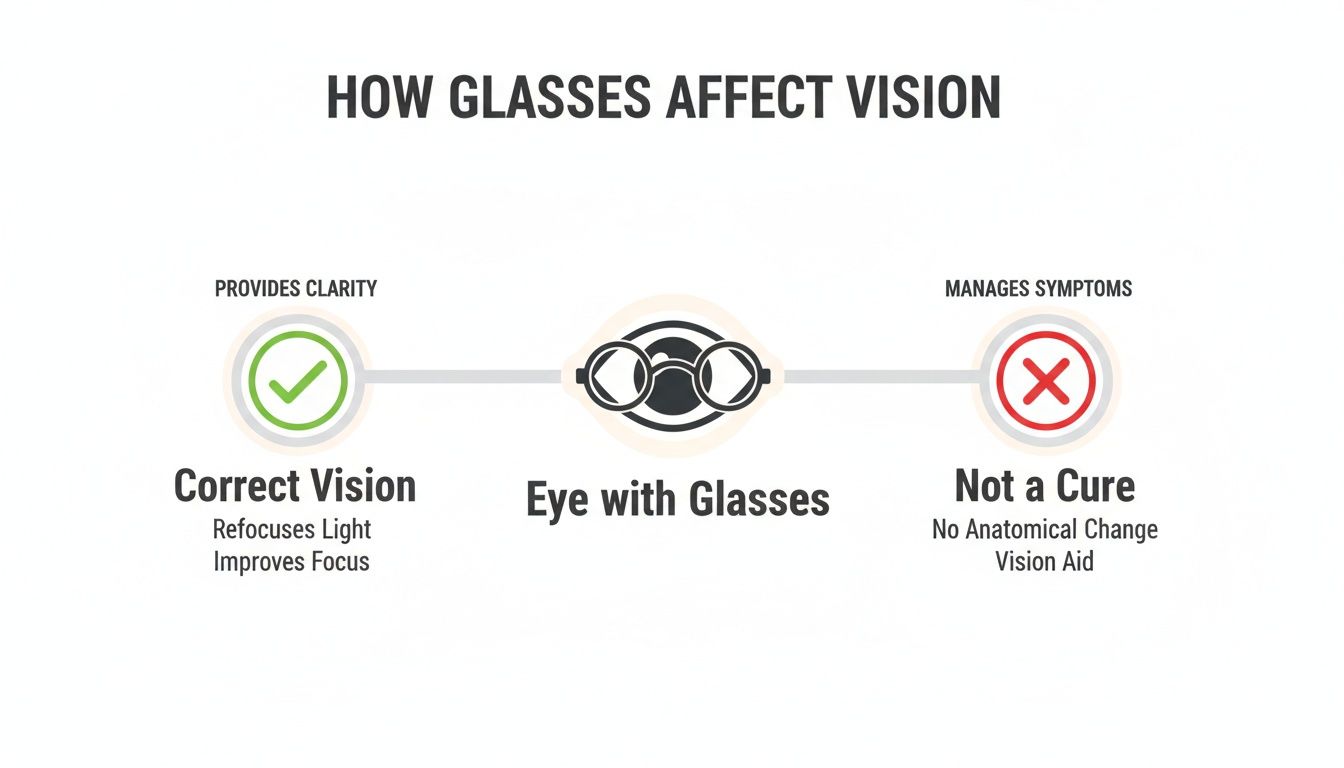 HOW GLASSES AFFECT VISION

PROVIDES CLARITY

Correct Vision
Refocuses Light
Improves Focus

Eye with Glasses

MANAGES SYMPTOMS

Not a Cure
No Anatomical Change
Vision Aid