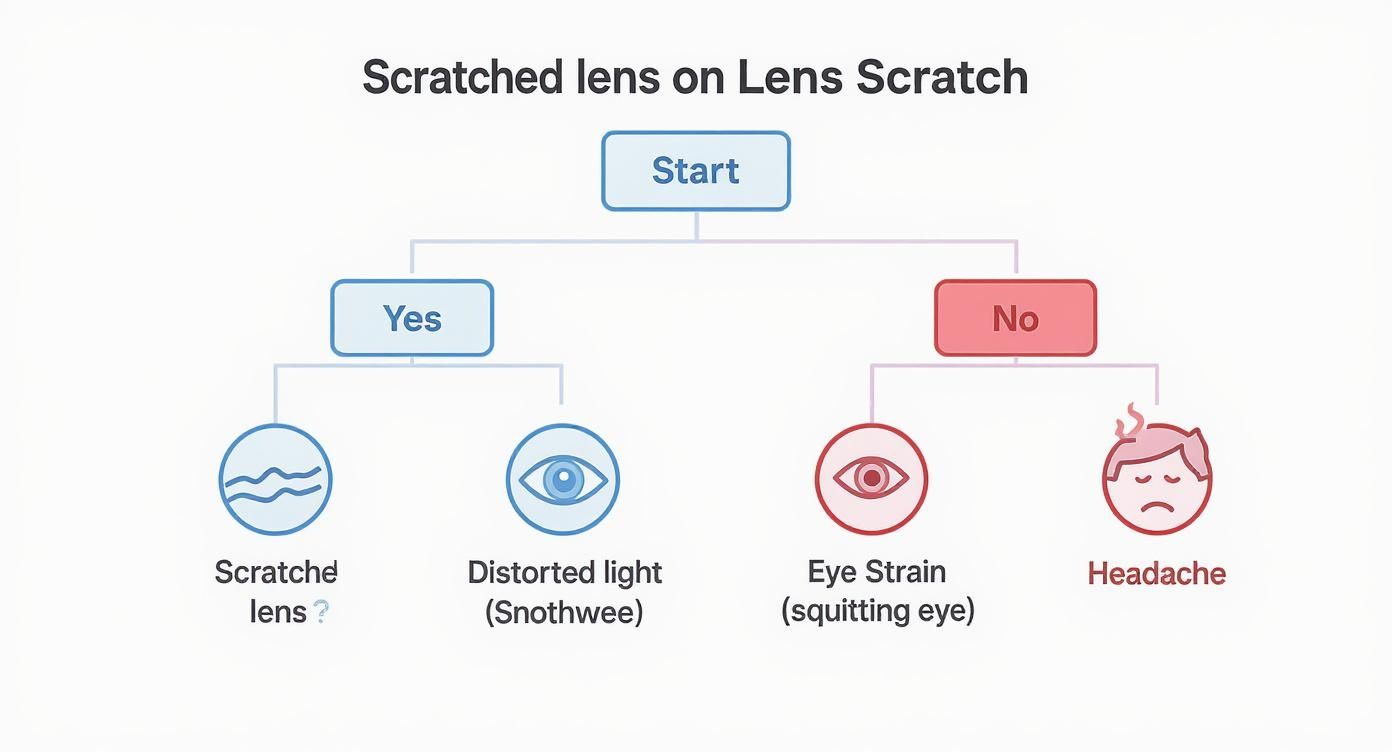 Scratched lens on Lens Scratch

Start

Yes

No

Scratche lens ?

Distorted light (Snothwee)

Eye Strain (squitting eye)

Headache