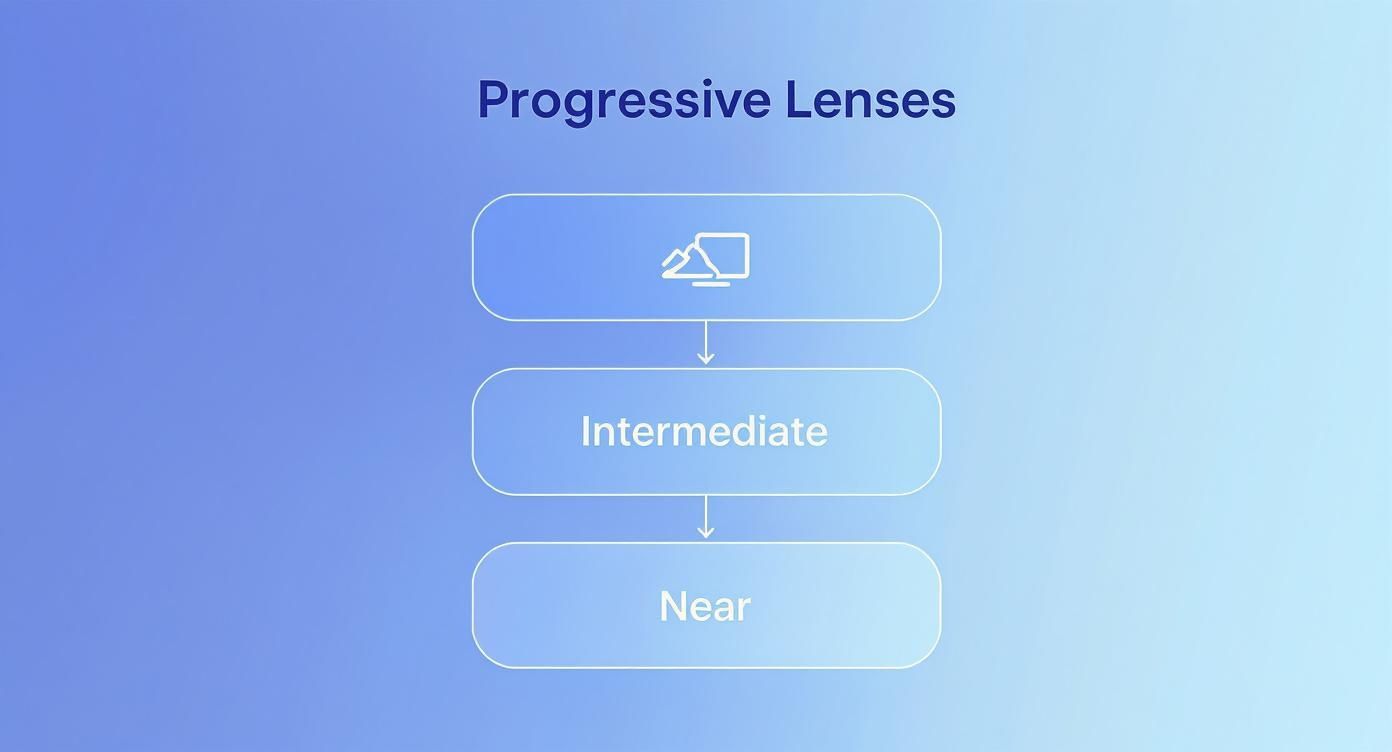 Progressive Lenses

Intermediate

Near