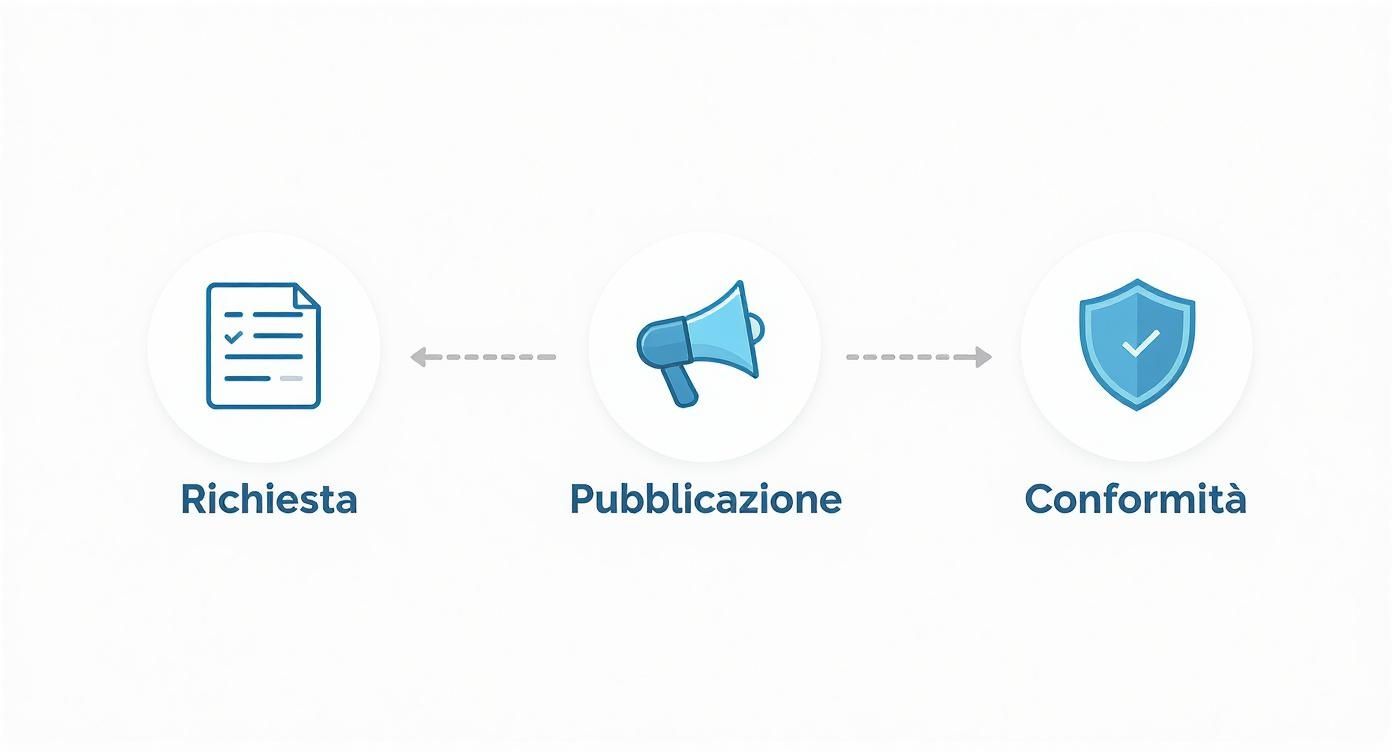 Richiesta

Pubblicazione

Conformità