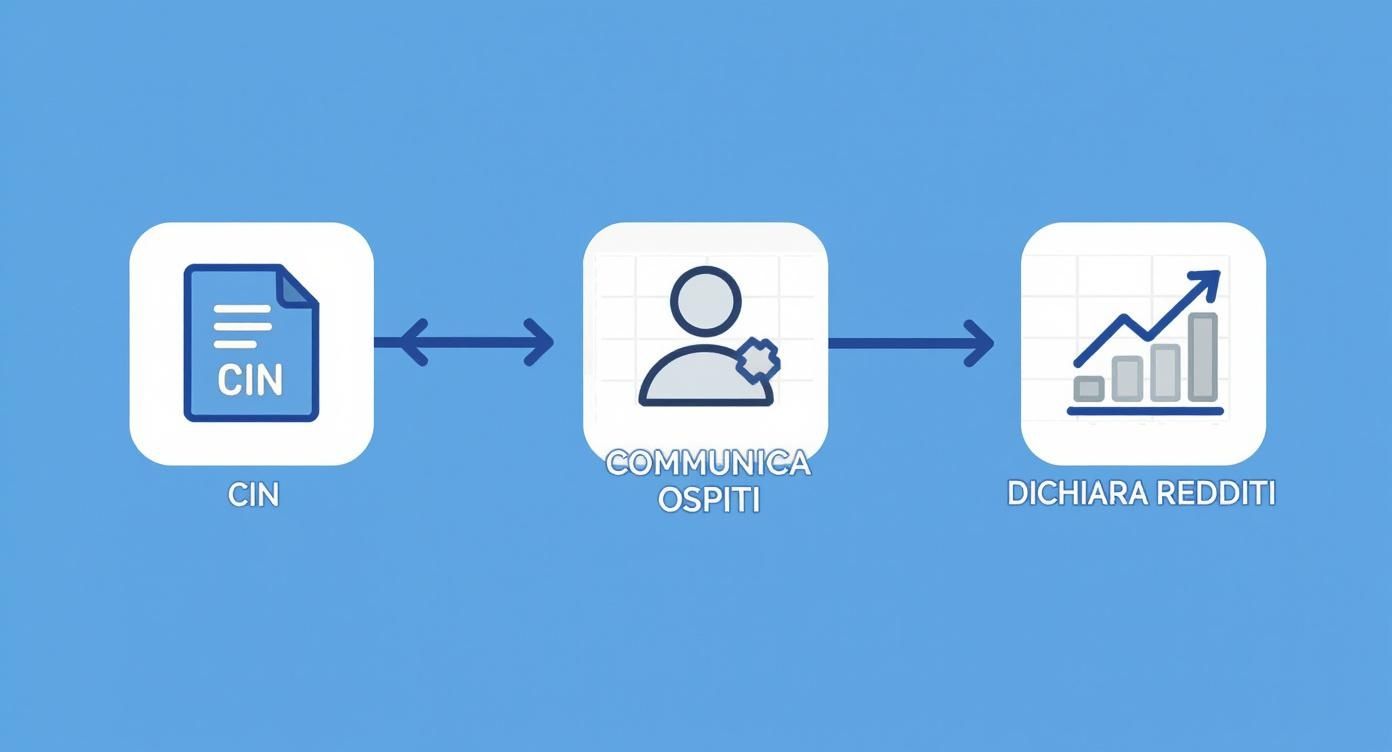 CIN

CIN

COMMUNICA OSPITI

DICHIARA REDDITI