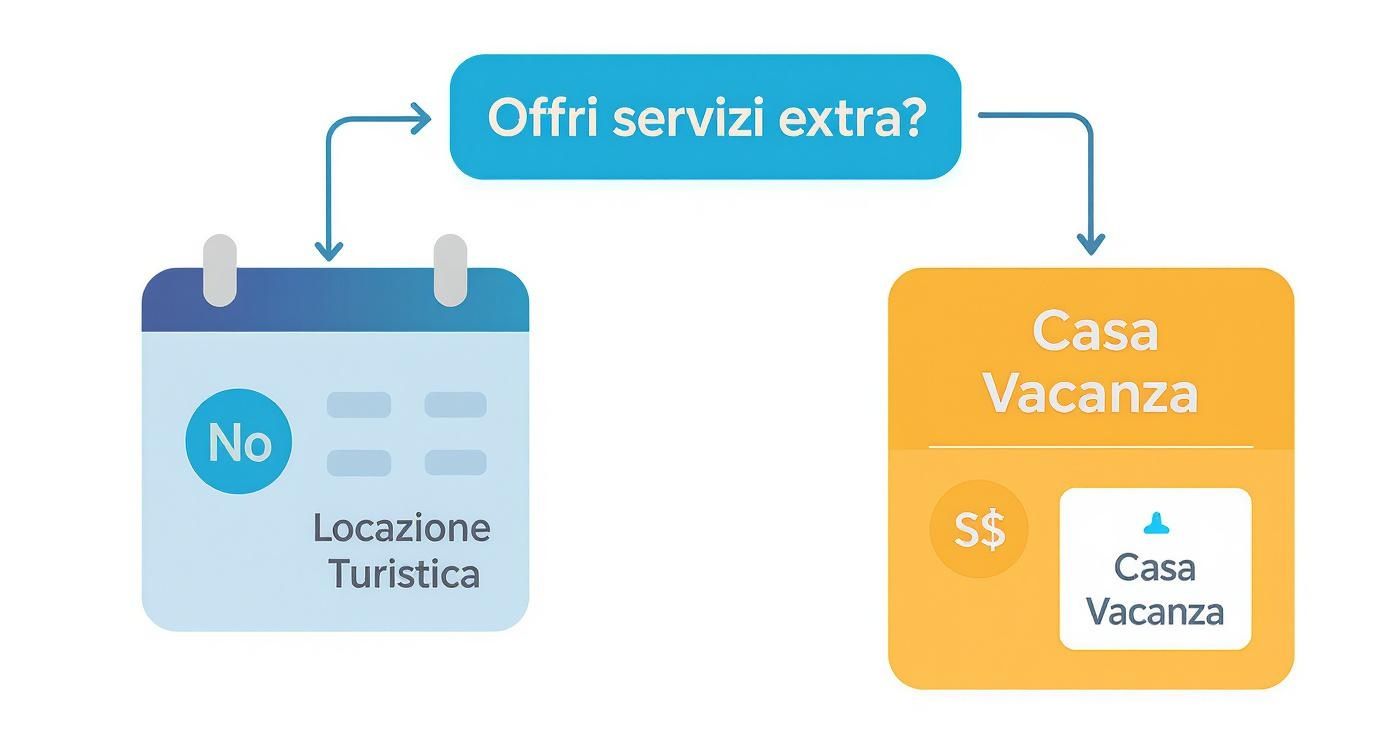 Offri servizi extra?

No

Locazione Turistica

Casa Vacanza

S$

Casa Vacanza