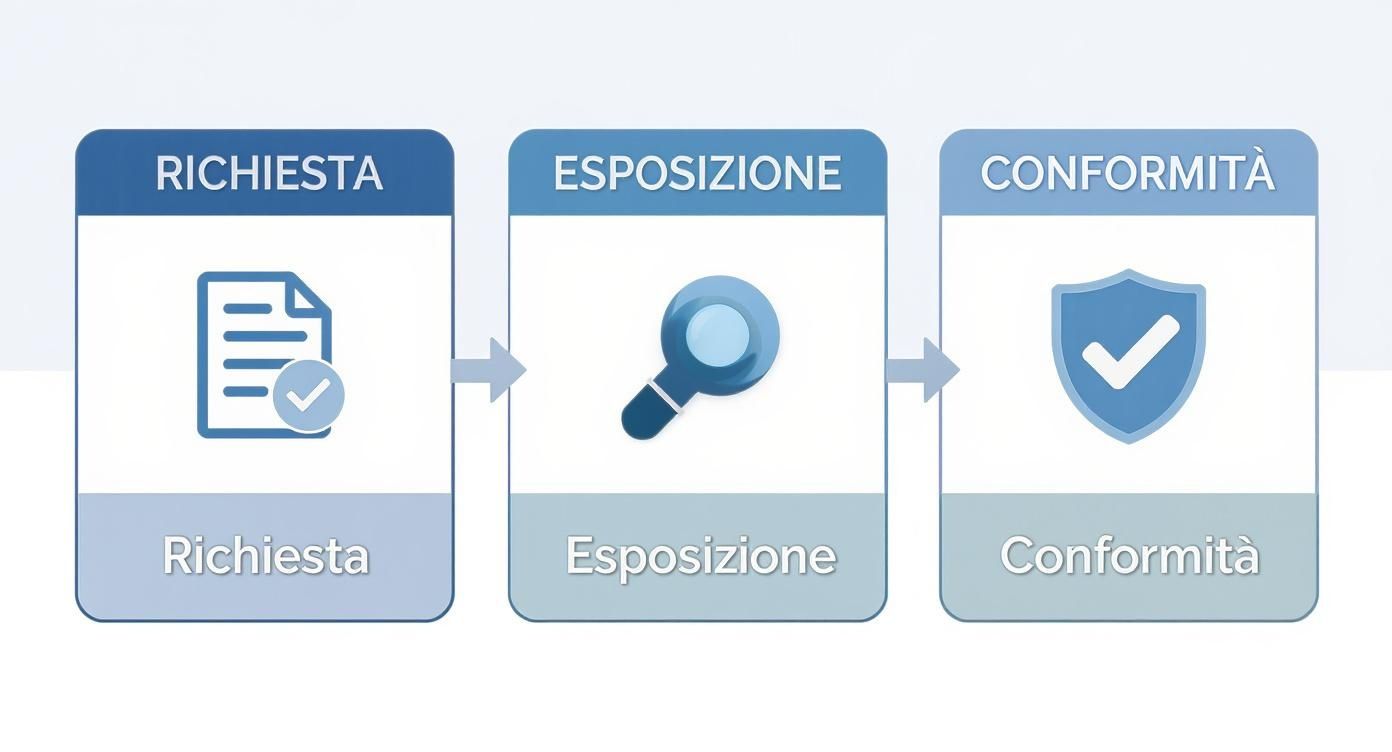 RICHIESTA

Richiesta

ESPOSIZIONE

Esposizione

CONFORMITÀ

Conformità