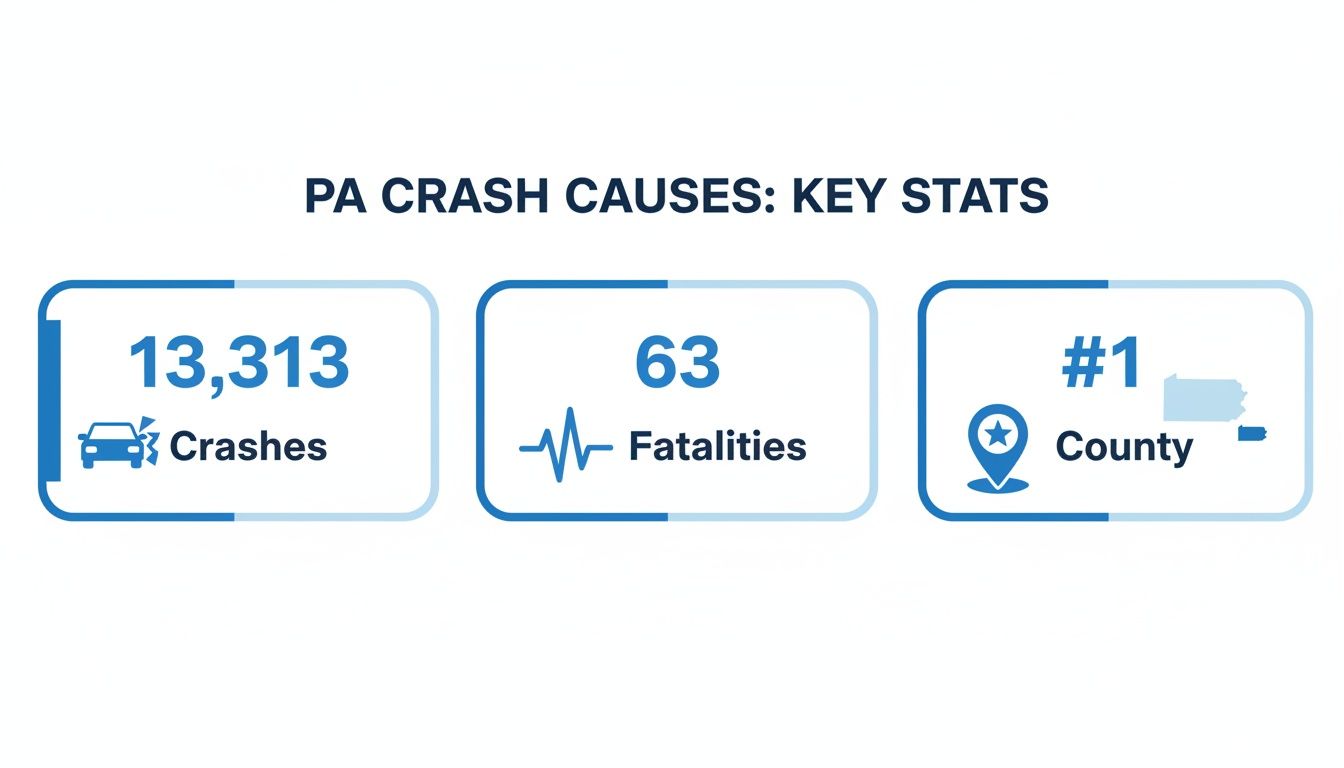 PA CRASH CAUSES: KEY STATS

13,313
Crashes

63
Fatalities

#1
County