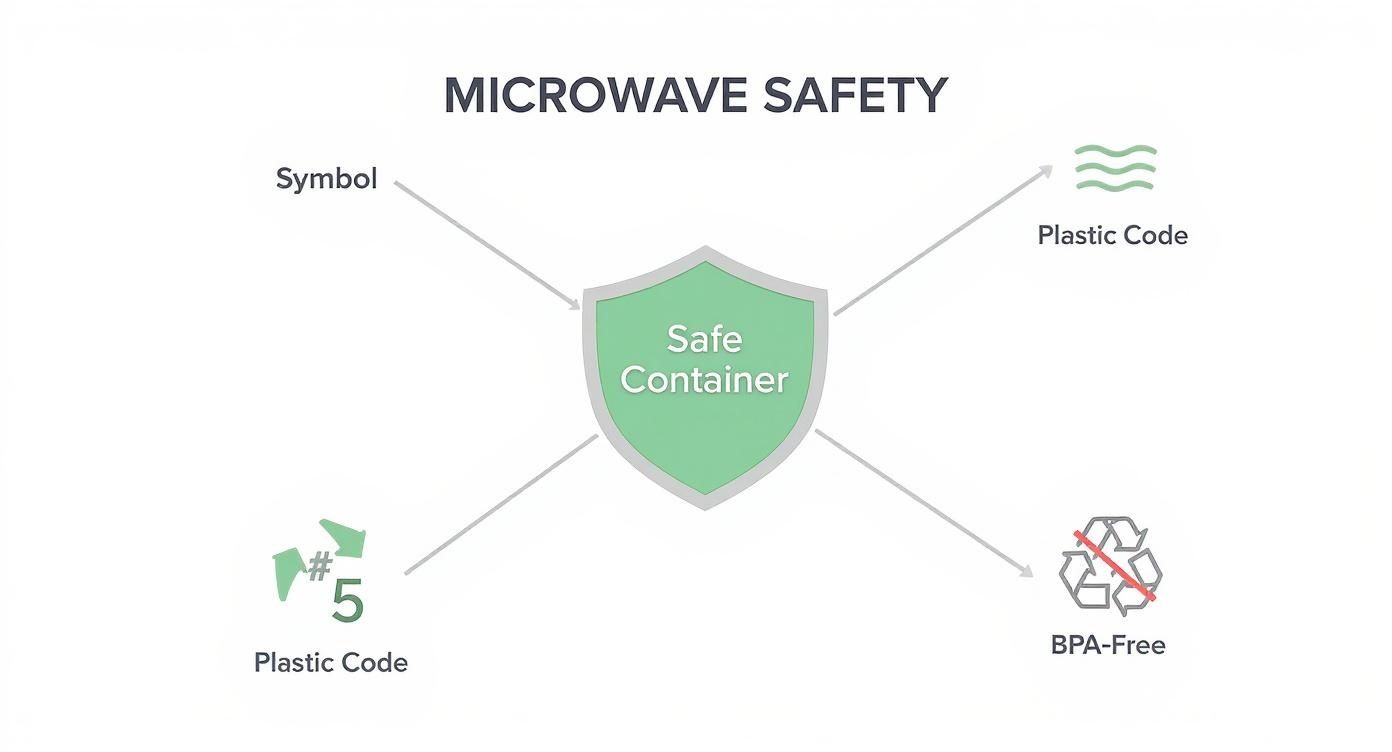 MICROWAVE SAFETY

Symbol

Plastic Code

Safe Container

#5

Plastic Code

BPA-Free