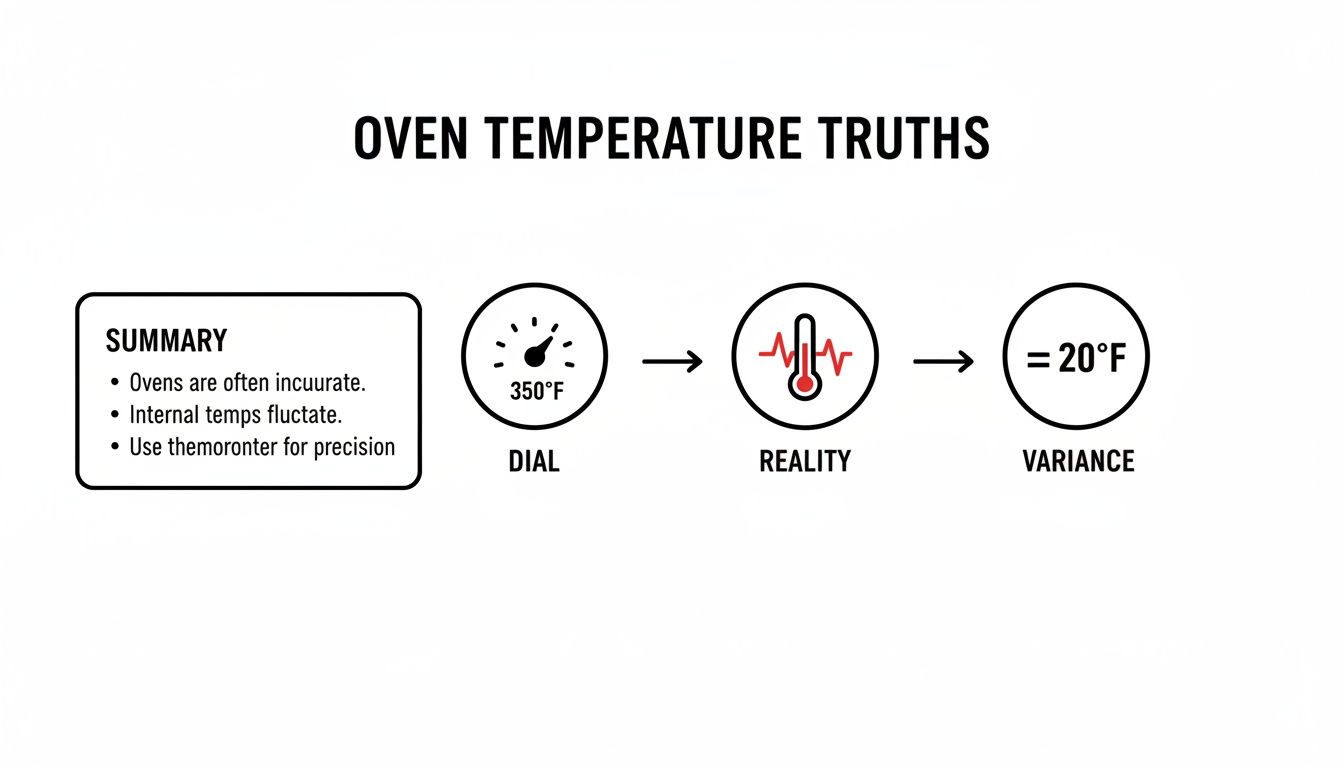 OVEN TEMPERATURE TRUTHS

SUMMARY
• Ovens are often incuurate.
• Internal temps fluctate.
• Use themoronter for precision

350°F
DIAL

REALITY

= 20°F
VARIANCE