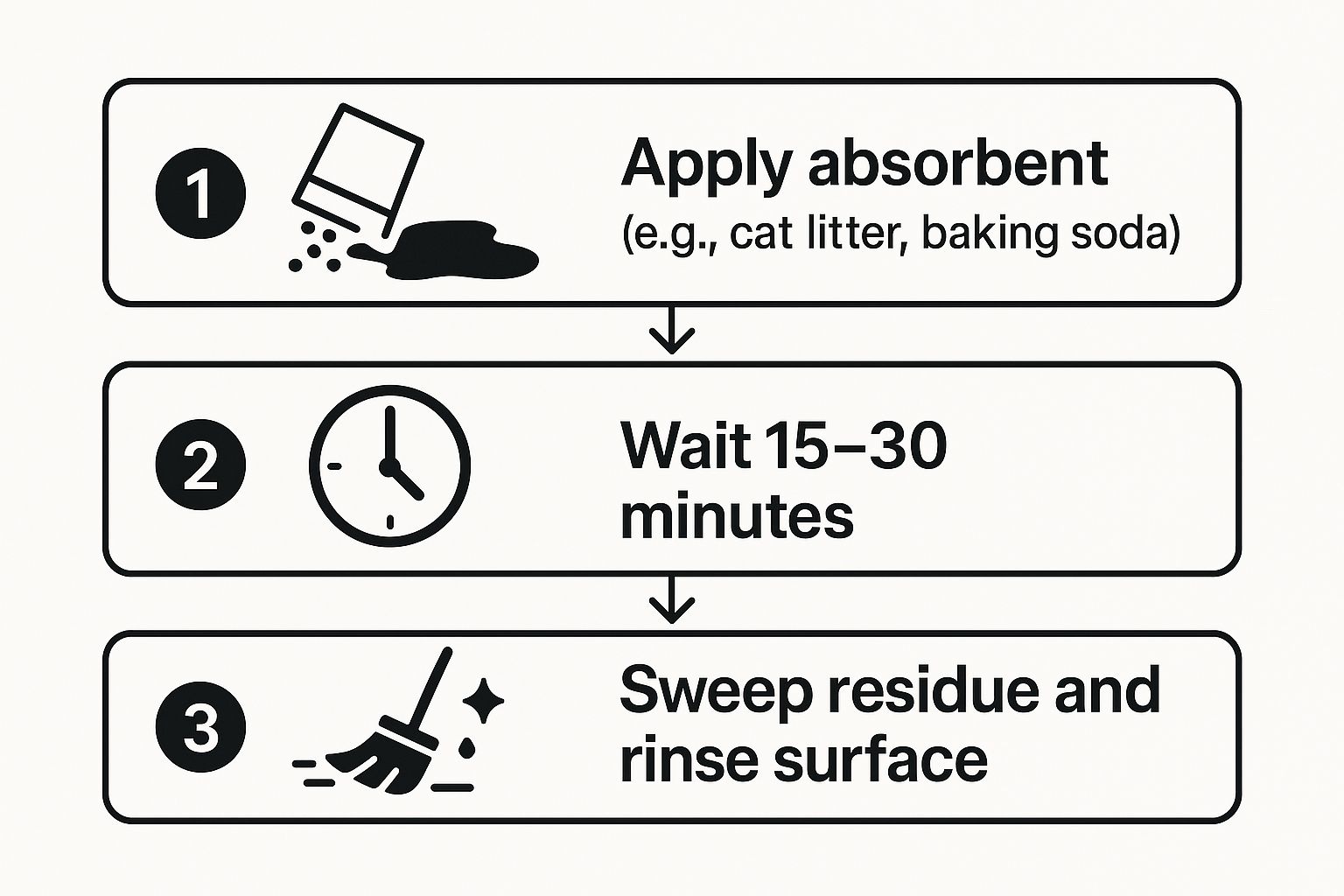 1

Apply absorbent
(e.g., cat litter, baking soda)

2

Wait 15–30 minutes

3

Sweep residue and rinse surface