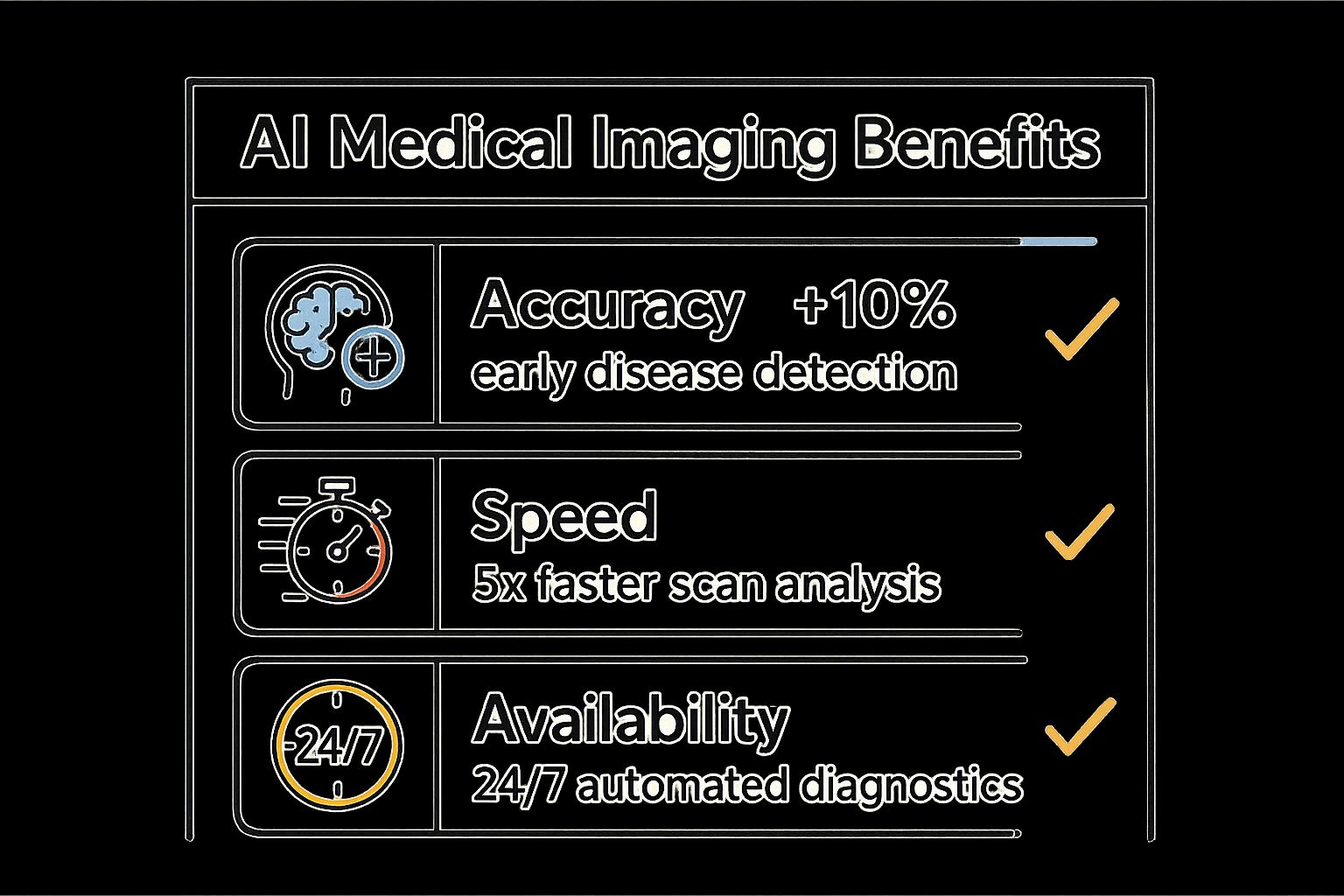 AI Medical Imaging Benefits

Accuracy +10%
early disease detection

Speed
5x faster scan analysis

24/7
Availability
24/7 automated diagnostics