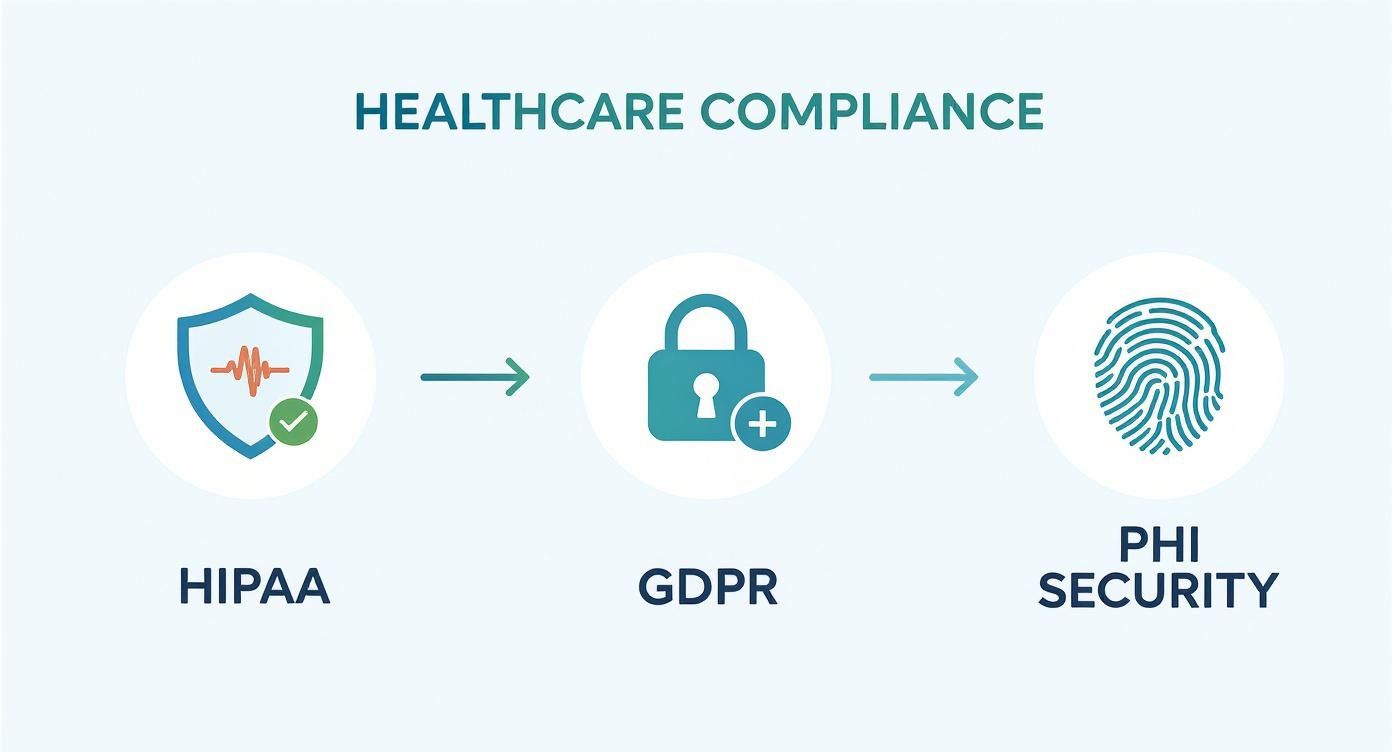 HEALTHCARE COMPLIANCE

HIPAA

GDPR

PHI SECURITY