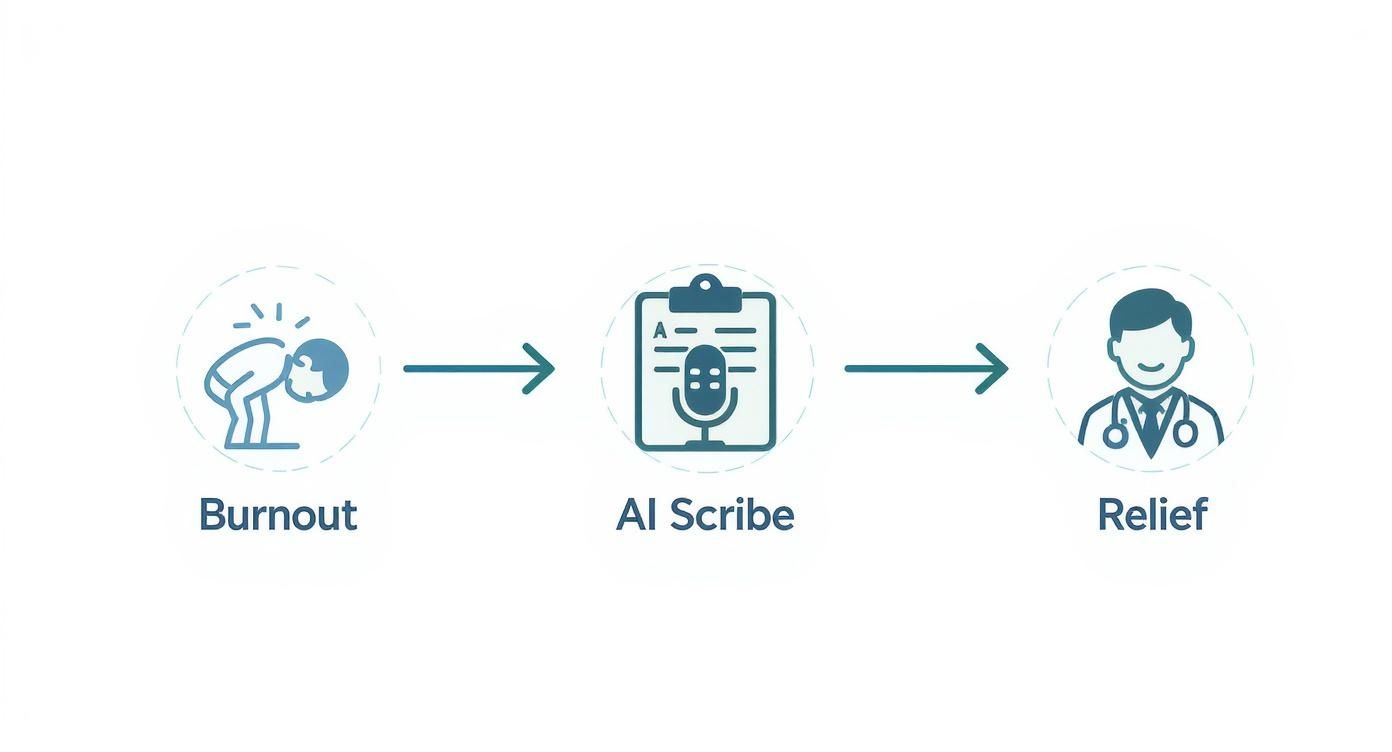 A

Burnout

AI Scribe

Relief