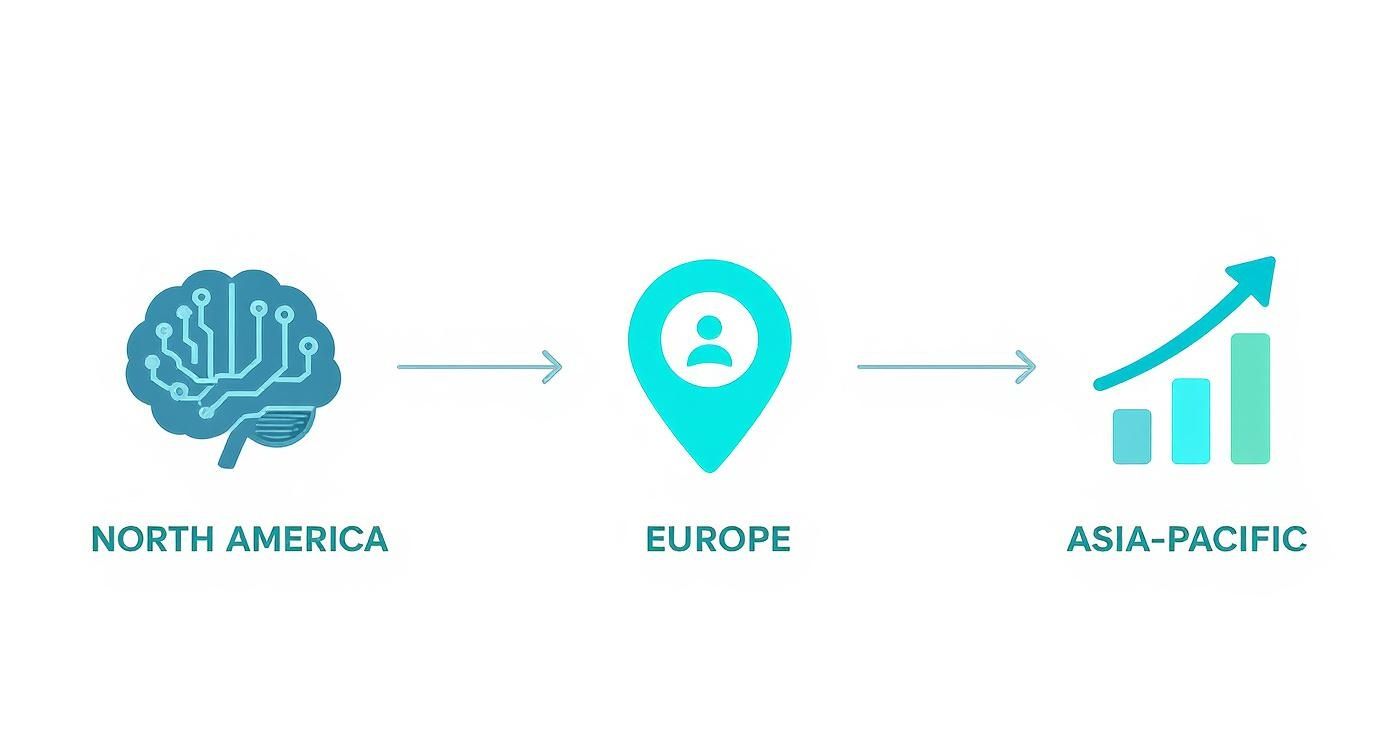 NORTH AMERICA

EUROPE

ASIA-PACIFIC