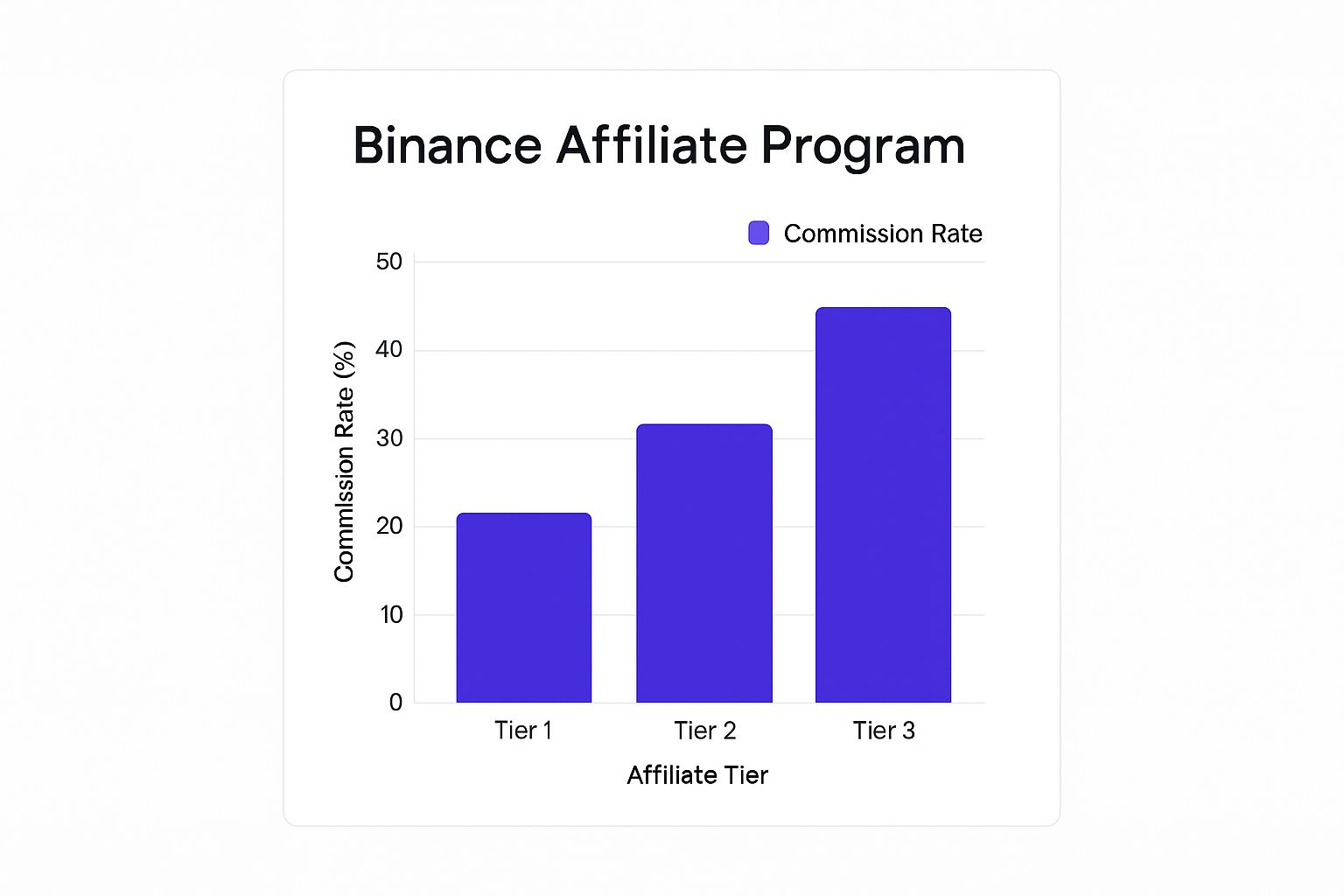 Binance Affiliate Program

Commission Rate

Commission Rate (%)

50
40
30
20
10
0

Tier 1
Tier 2
Tier 3

Affiliate Tier