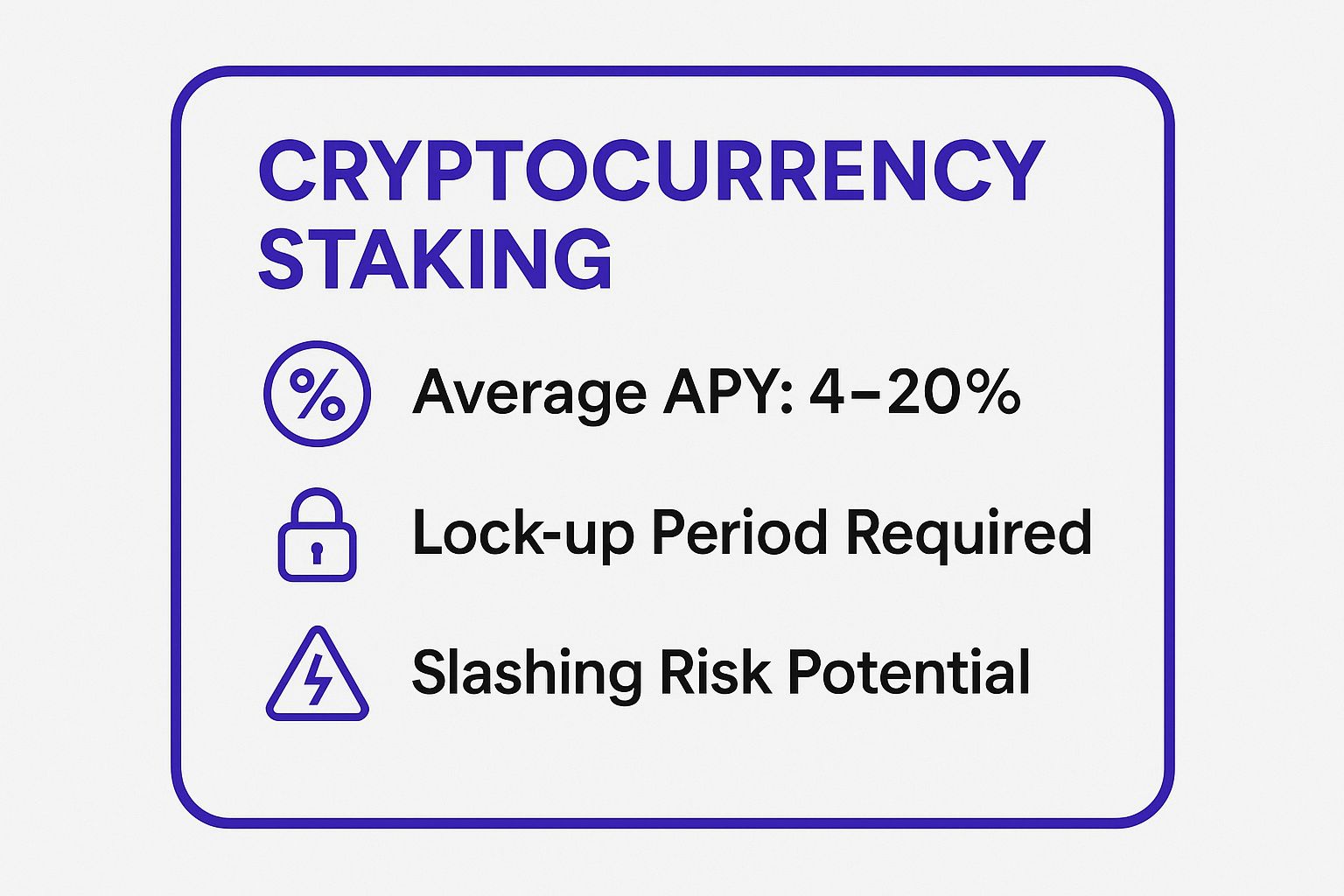 CRYPTOCURRENCY STAKING

%

Average APY: 4–20%

Lock-up Period Required

Slashing Risk Potential