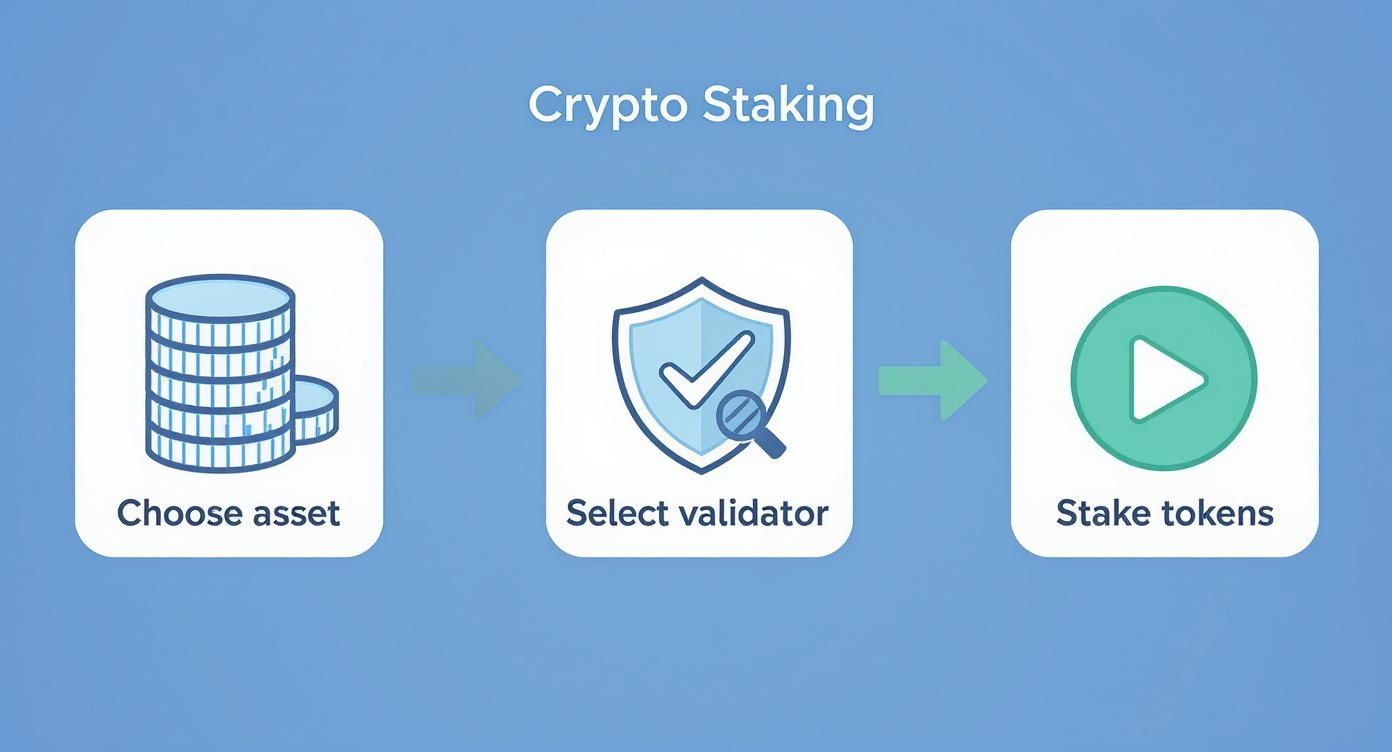 Crypto Staking

Choose asset

Select validator

Stake tokens