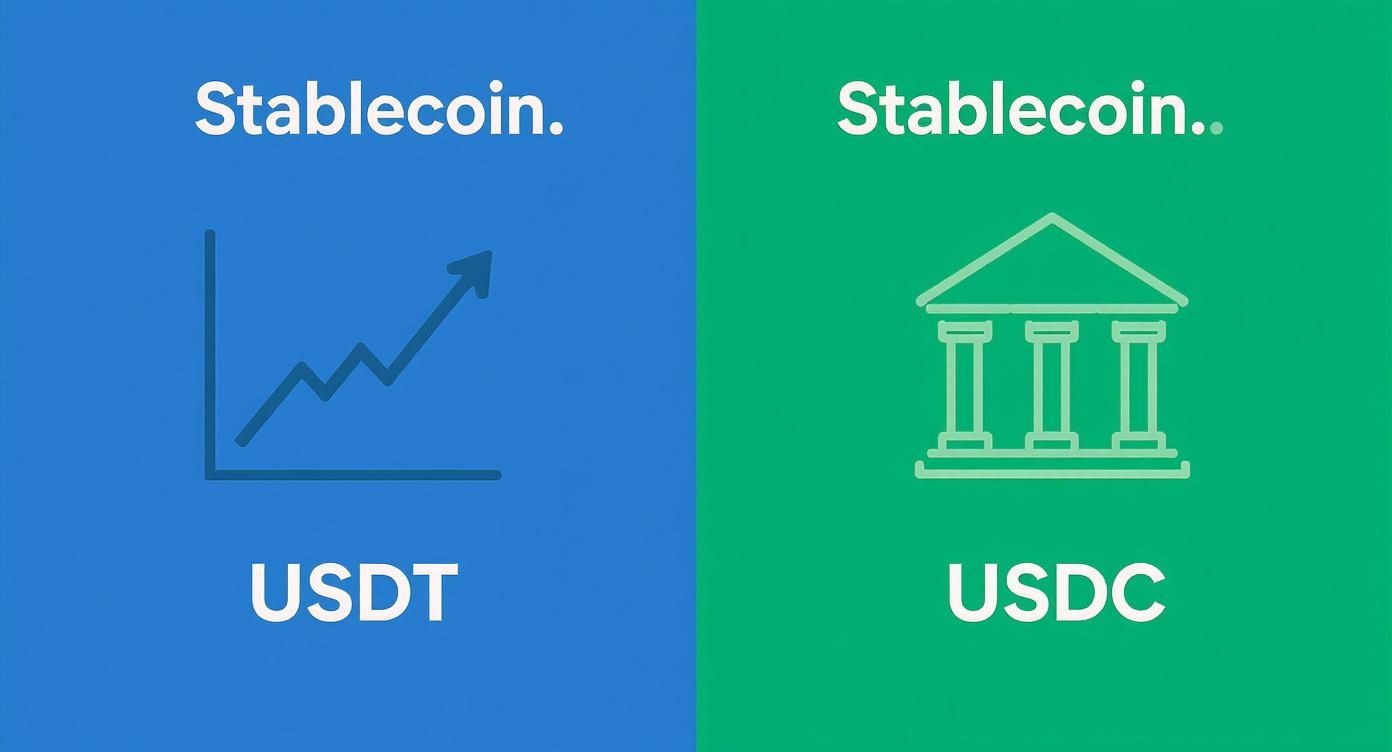 Stablecoin.

USDT

Stablecoin..

USDC