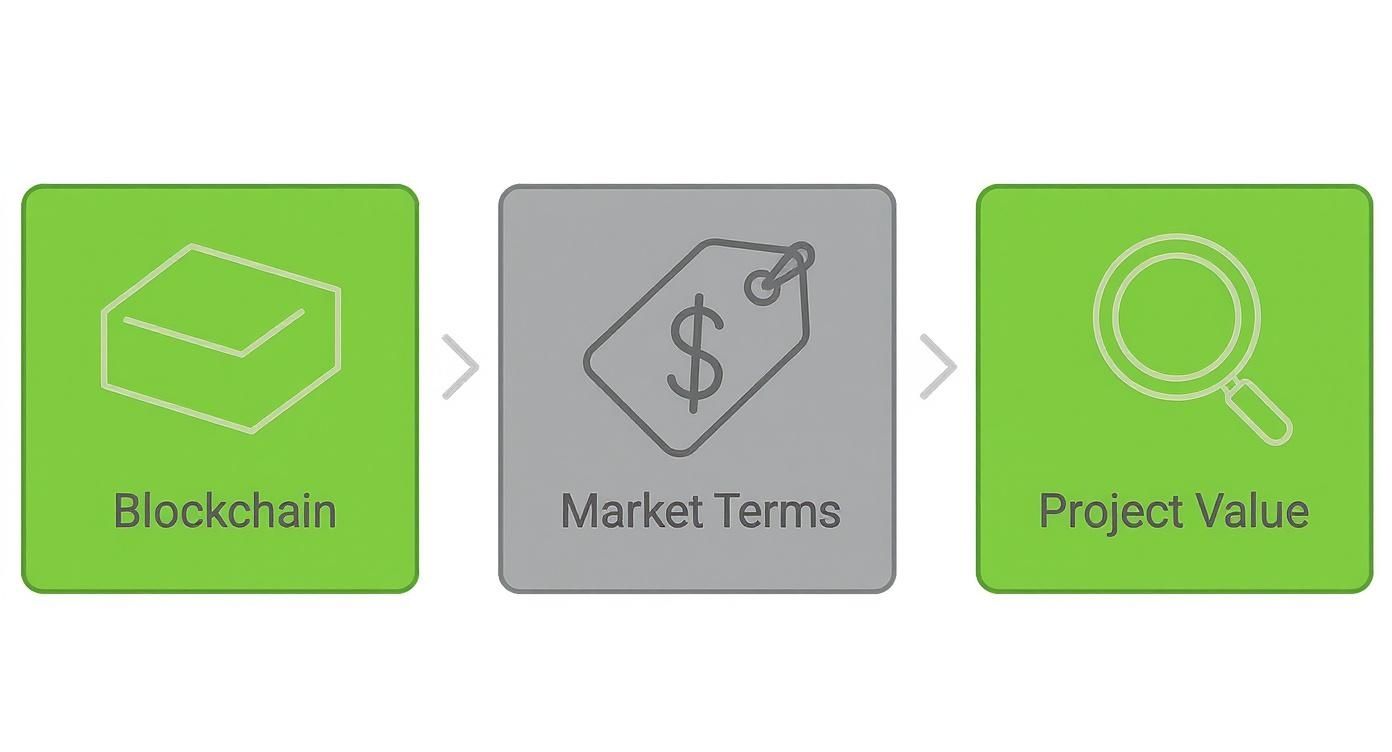 Blockchain

$

Market Terms

Project Value