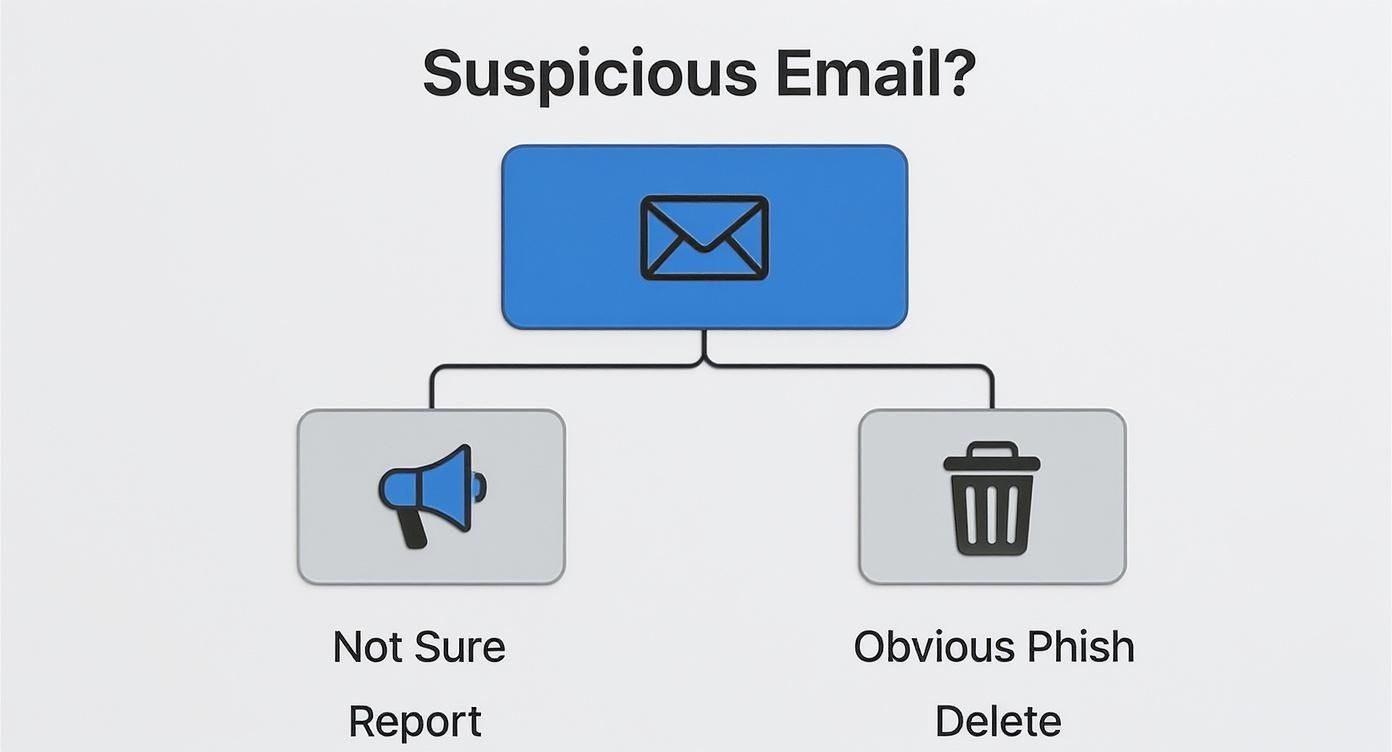 Suspicious Email?

Not Sure

Report

Obvious Phish

Delete