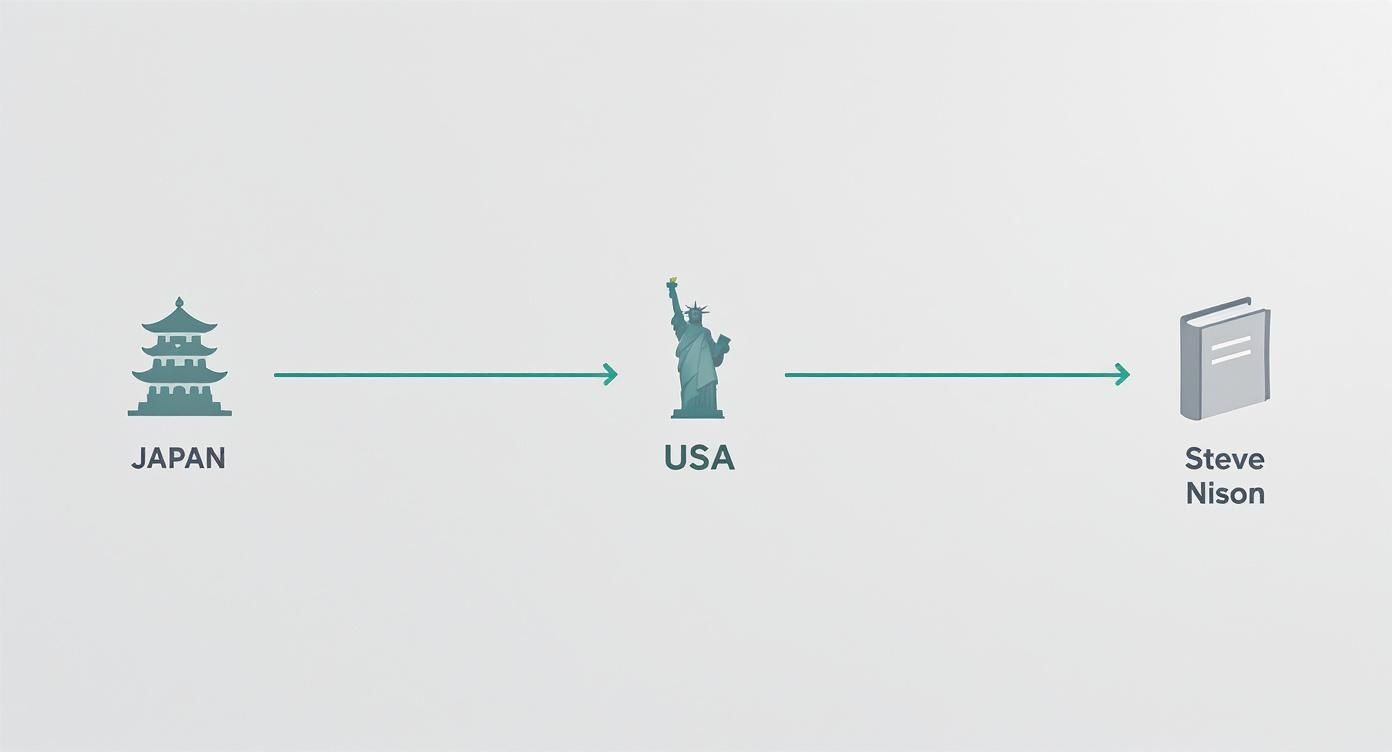 JAPAN

USA

Steve Nison