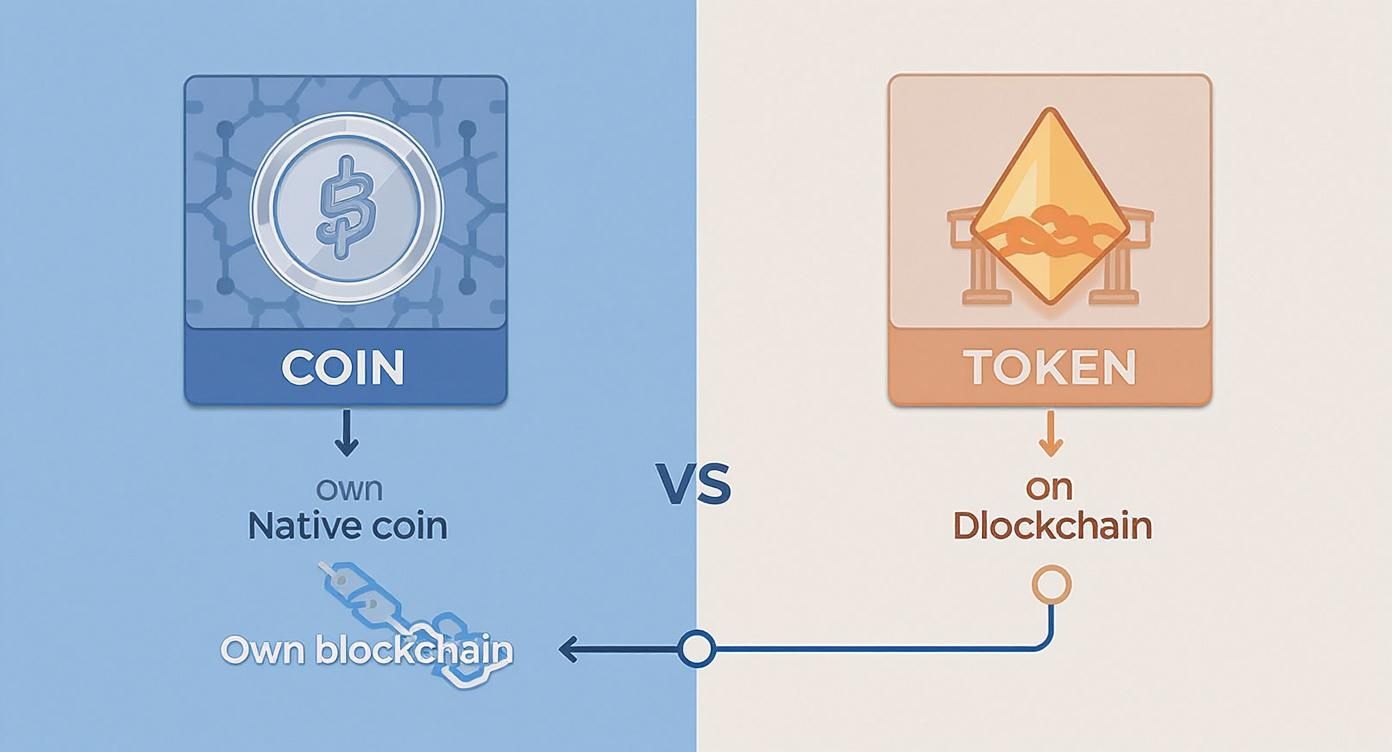 COIN

own
Native coin

Own blockchain

VS

TOKEN

on
Dlockchain