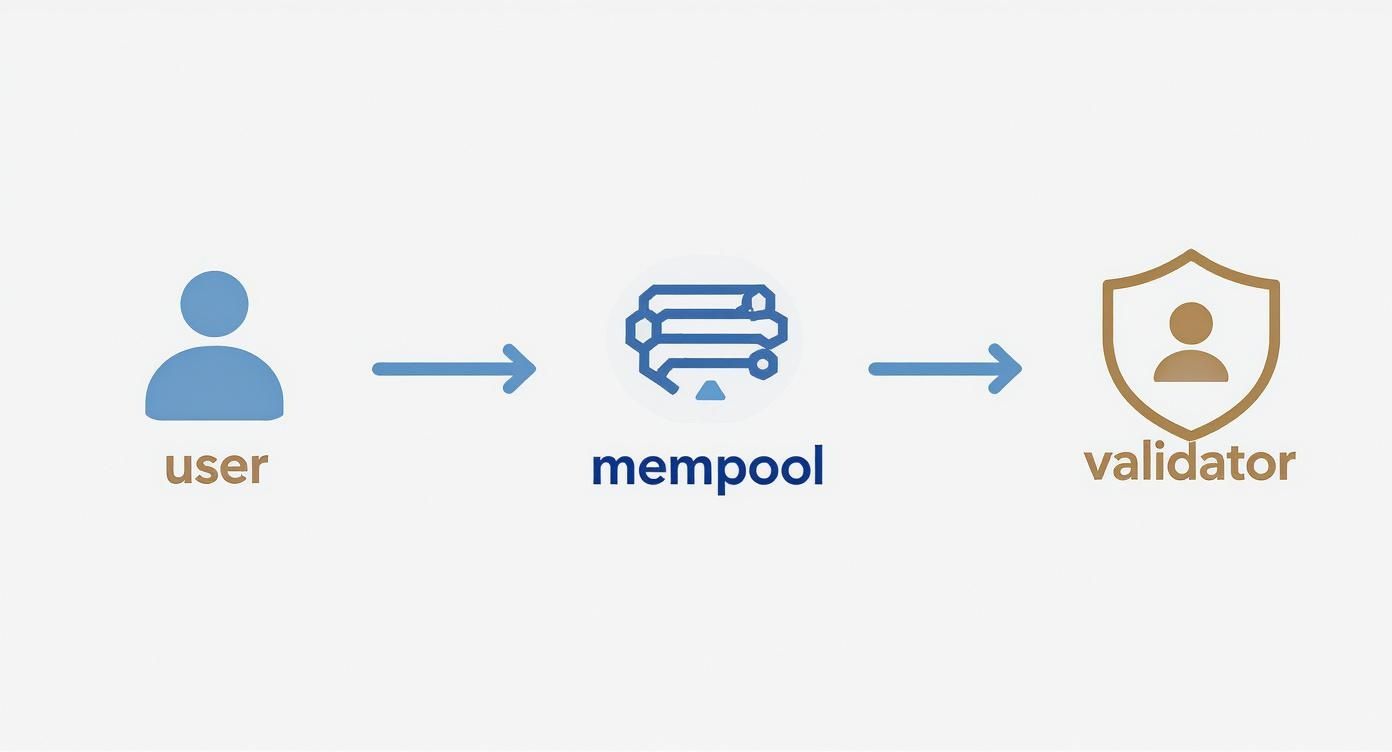 user

mempool

validator