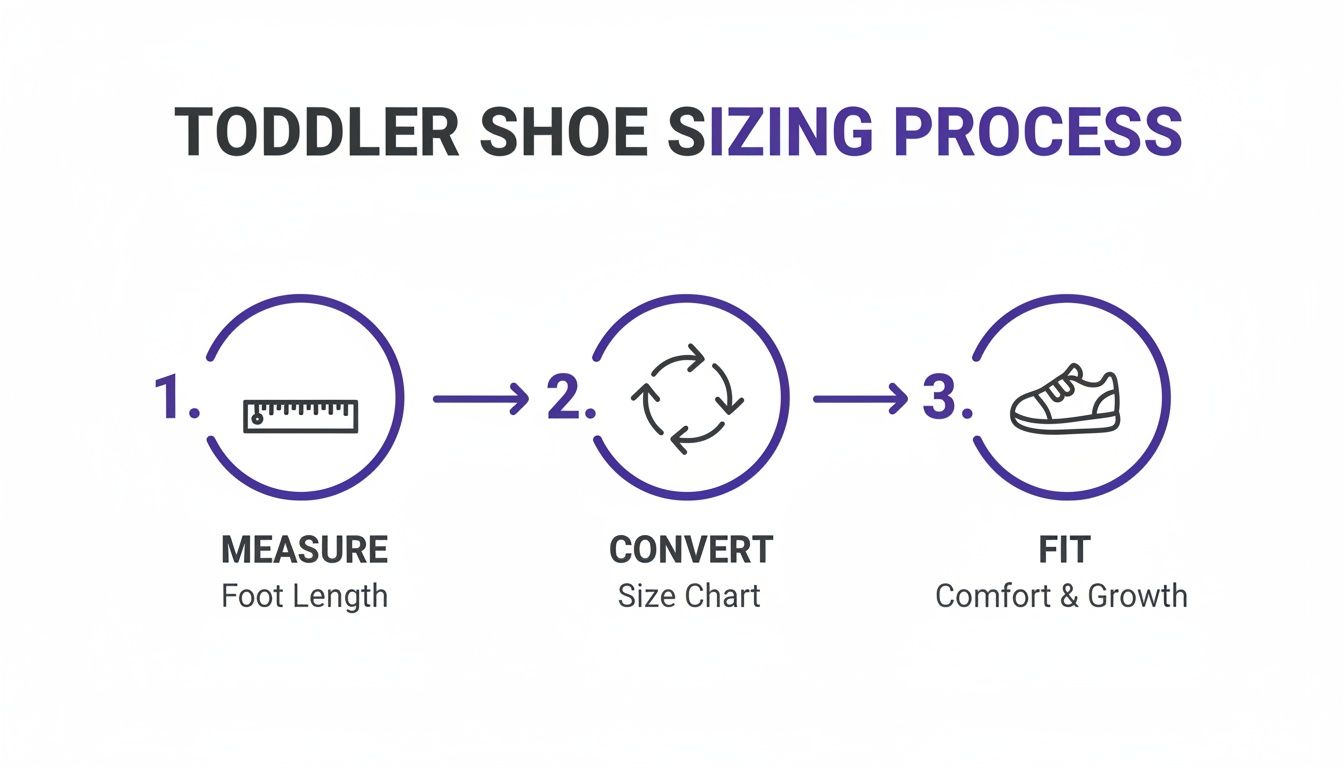 TODDLER SHOE SIZING PROCESS

1.

MEASURE
Foot Length

2.

CONVERT
Size Chart

3.

FIT
Comfort & Growth