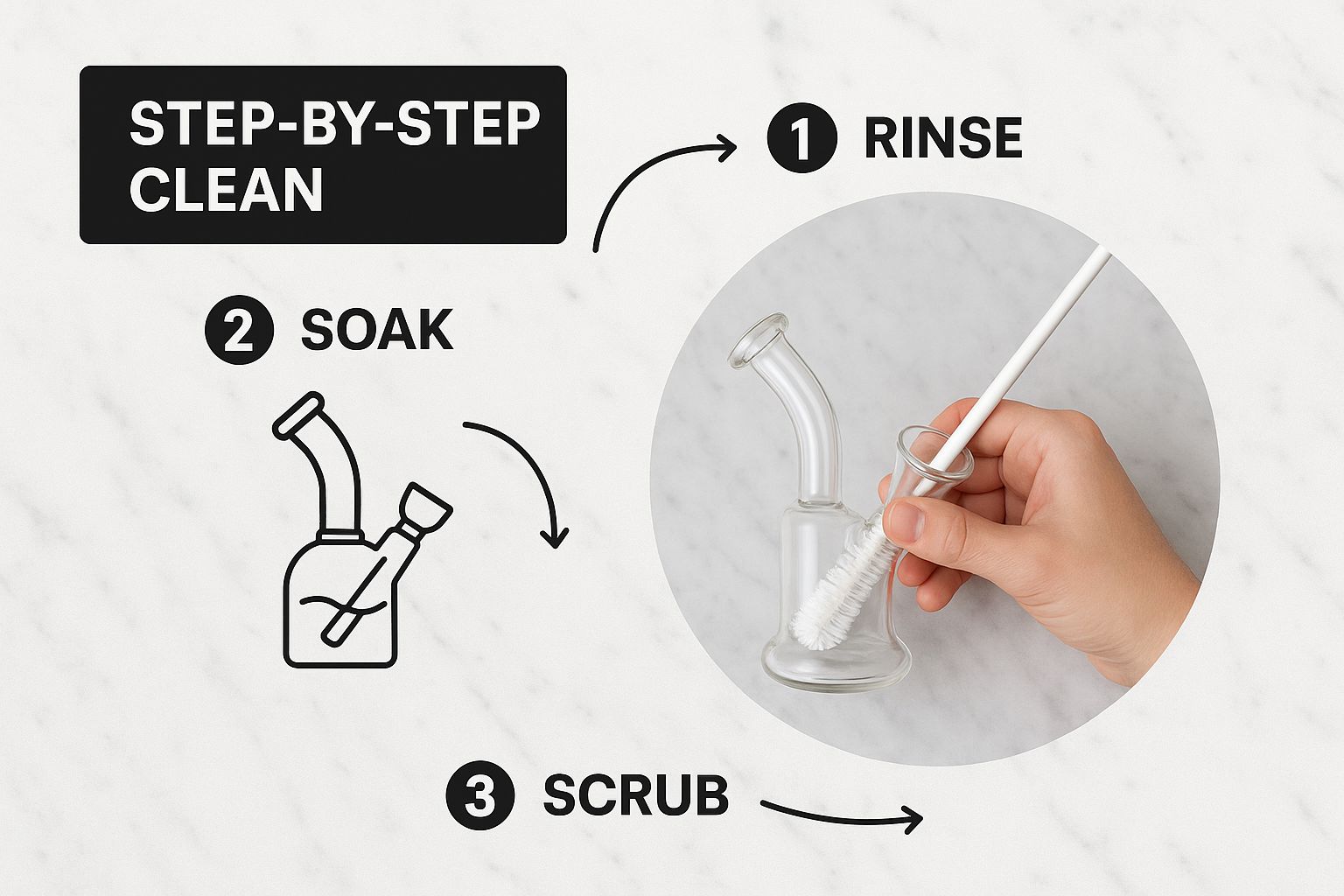 STEP-BY-STEP CLEAN

1 RINSE

2 SOAK

3 SCRUB