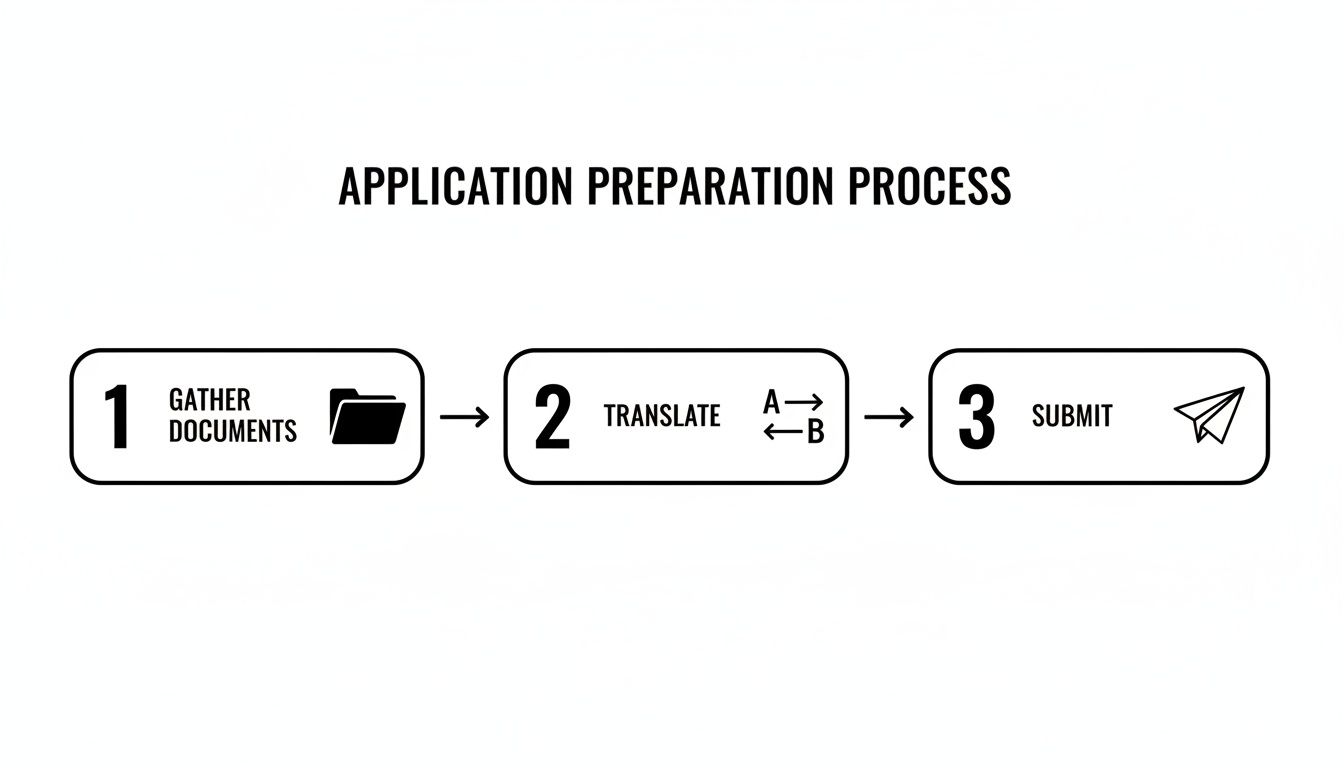 APPLICATION PREPARATION PROCESS

1 GATHER DOCUMENTS

2 TRANSLATE A B

3 SUBMIT