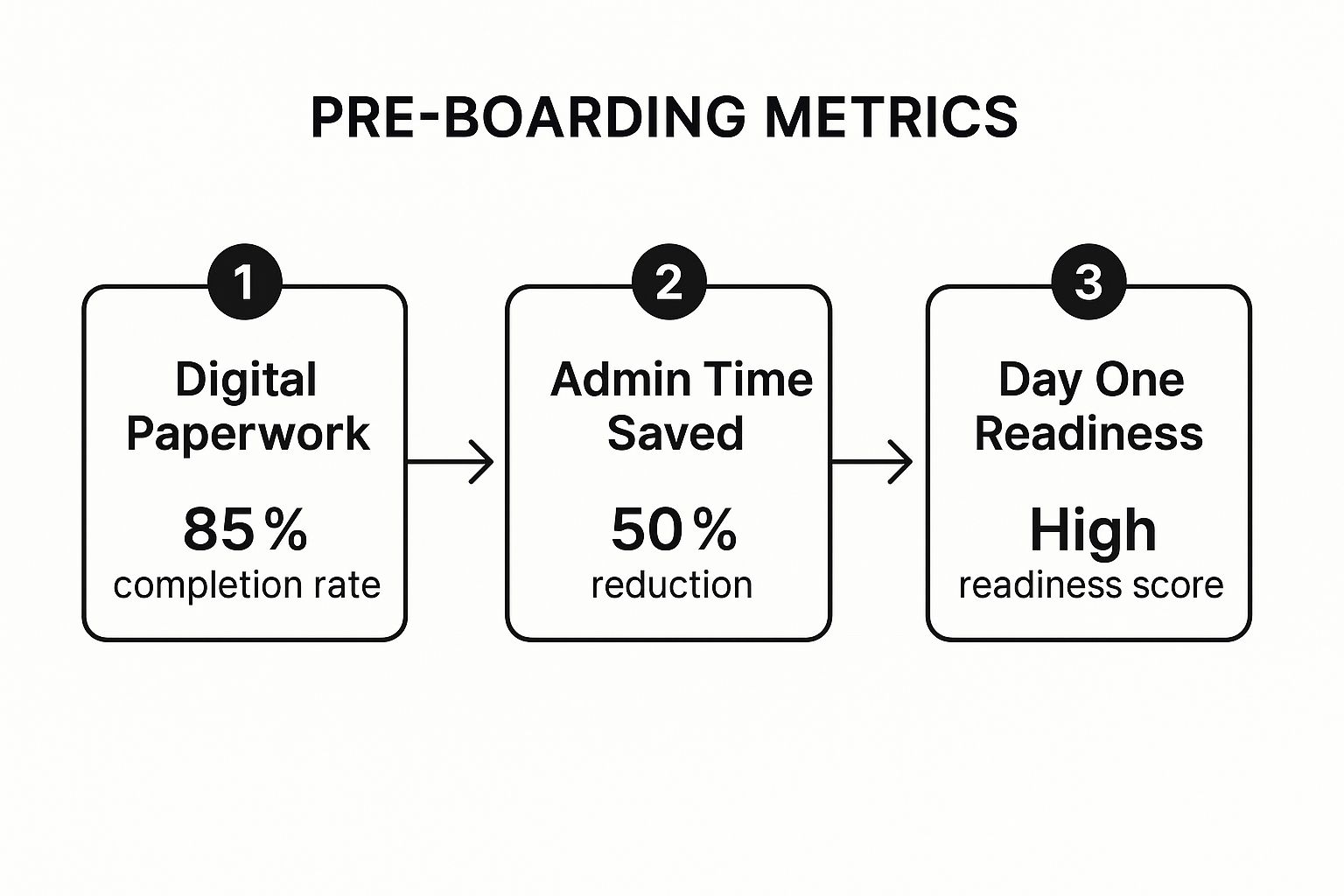 PRE-BOARDING METRICS

1
Digital Paperwork
85%
completion rate

2
Admin Time Saved
50%
reduction

3
Day One Readiness
High
readiness score