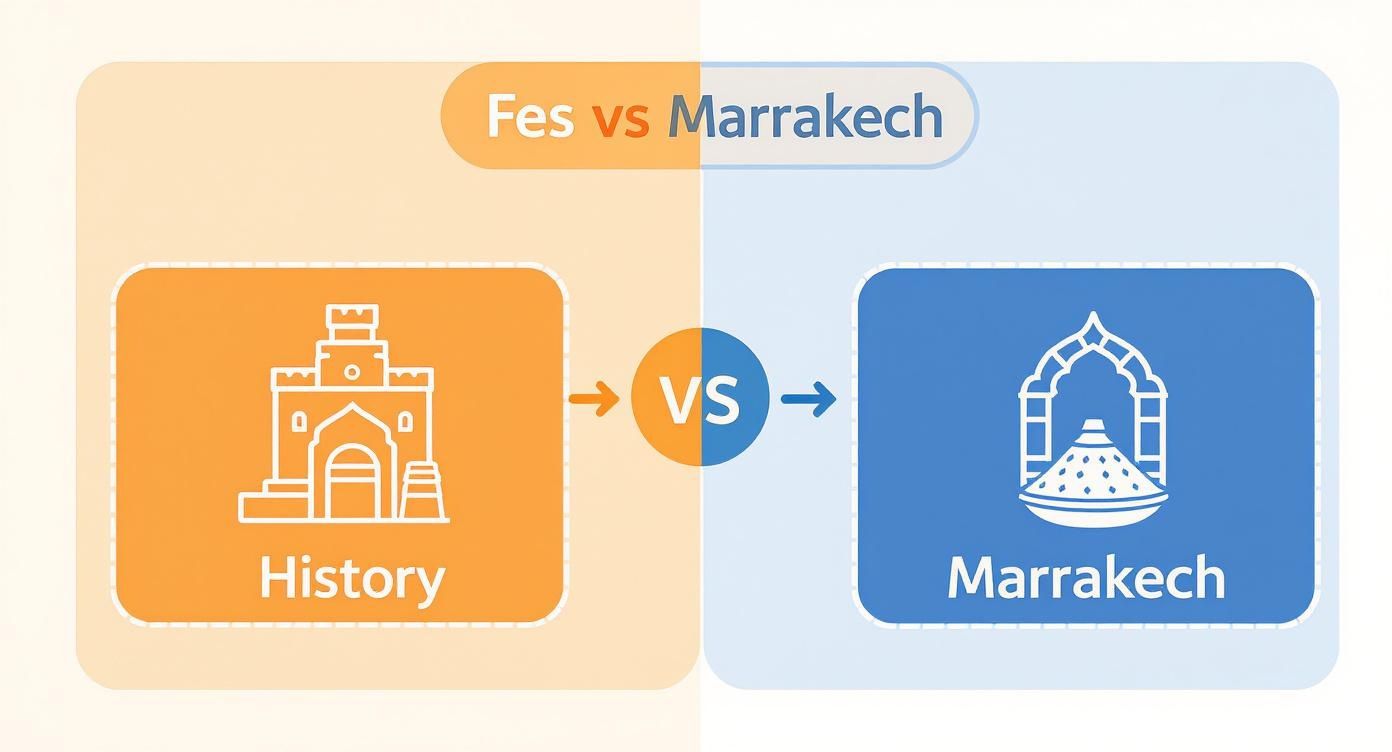 Fes vs Marrakech

History

VS

Marrakech