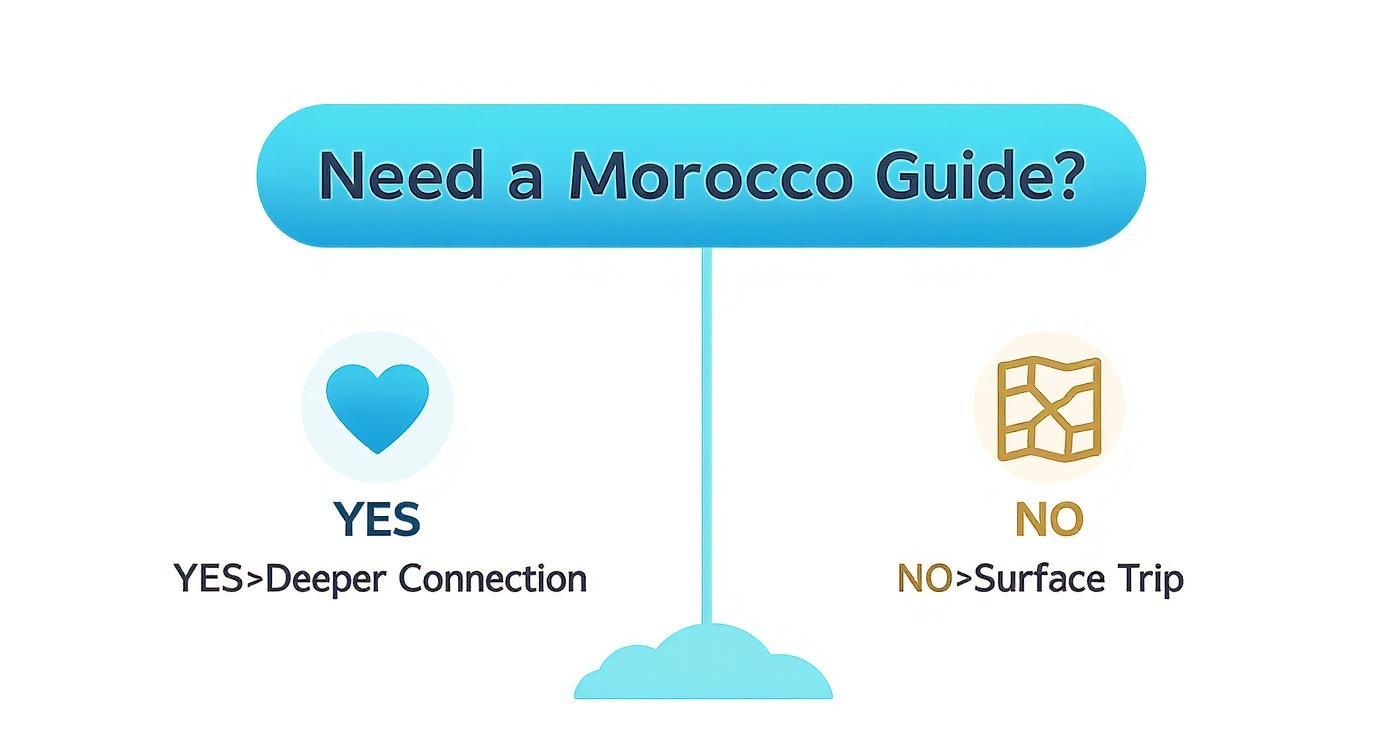 Need a Morocco Guide?

YES

YES>Deeper Connection

NO

NO>Surface Trip