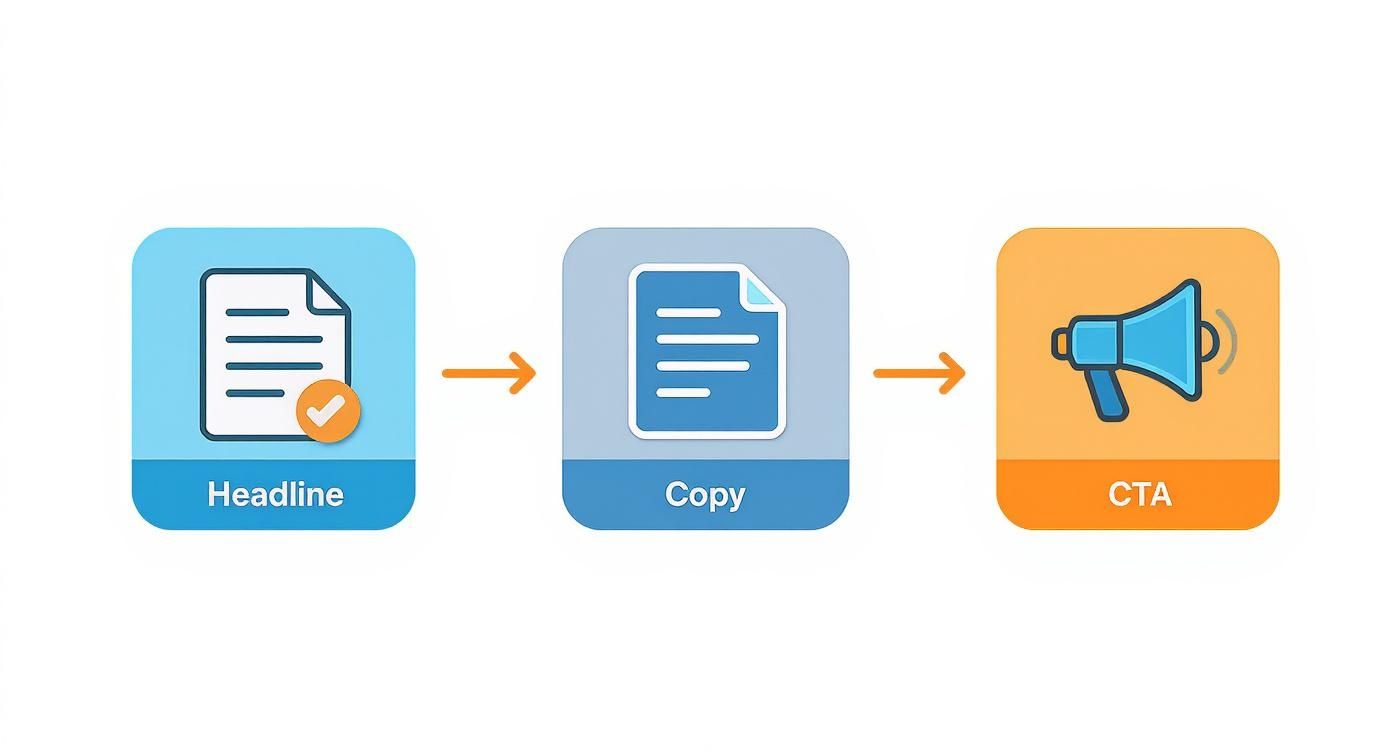 Headline

Copy

CTA